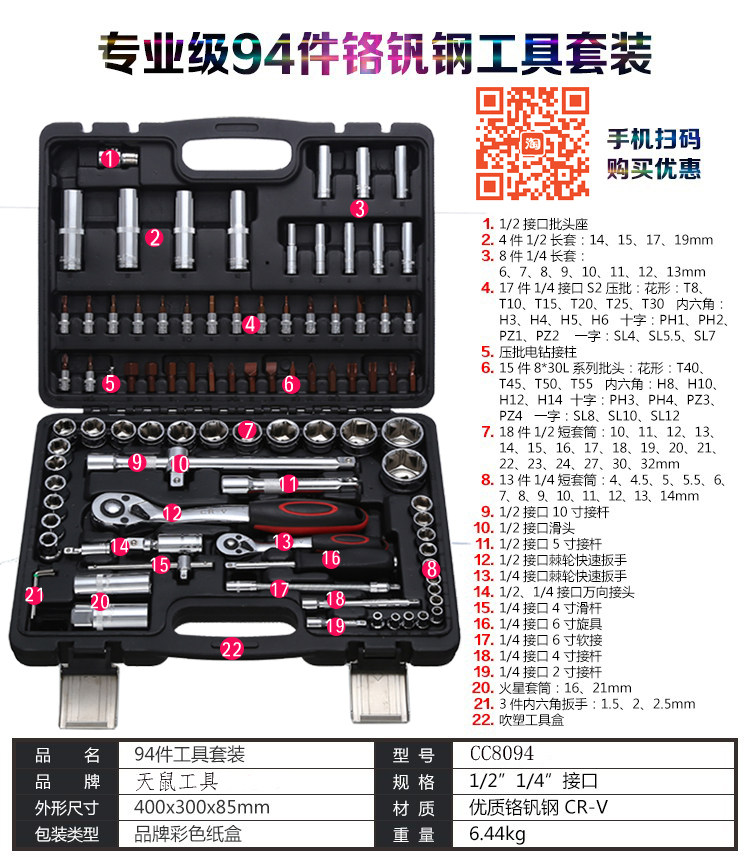 专业级94件铬钒钢工具套装

淘

手机扫码
购买优惠

1
2
3
4
5
6
7
8
9
10
11
12
13
14
15
16
17
18
19
20
21
22

CR-V

1. 1/2 接口批头座
2. 4 件 1/2 长套：14、15、17、19mm
3. 8 件 1/4 长套：6、7、8、9、10、11、12、13mm
4. 17 件 1/4 接口 S2 压批：花形：T8、T10、T15、T20、T25、T30 内六角：H3、H4、H5、H6 十字：PH1、PH2、PZ1、PZ2 一字：SL4、SL5.5、SL7
5. 压批电钻接柱
6. 15 件 8*30L 系列批头：花形：T40、T45、T50、T55 内六角：H8、H10、H12、H14 十字：PH3、PH4、PZ3、PZ4 一字：SL8、SL10、SL12
7. 18 件 1/2 短套筒：10、11、12、13、14、15、16、17、18、19、20、21、22、23、24、27、30、32mm
8. 13 件 1/4 短套筒：4、4.5、5、5.5、6、7、8、9、10、11、12、13、14mm
9. 1/2 接口 10 寸接杆
10. 1/2 接口滑头
11. 1/2 接口 5 寸接杆
12. 1/2 接口棘轮快速扳手
13. 1/4 接口棘轮快速扳手
14. 1/2、1/4 接口万向接头
15. 1/4 接口 4 寸滑杆
16. 1/4 接口 6 寸旋具
17. 1/4 接口 6 寸软接
18. 1/4 接口 4 寸接杆
19. 1/4 接口 2 寸接杆
20. 火星套筒：16、21mm
21. 3 件内六角扳手：1.5、2、2.5mm
22. 吹塑工具盒

| 品　名 | 94件工具套装 | 型 号 | CC8094 |
|---|---|---|---|
| 品　牌 | 天鼠工具 | 规 格 | 1/2” 1/4” 接口 |
| 外形尺寸 | 400x300x85mm | 材 质 | 优质铬钒钢 CR-V |
| 包装类型 | 品牌彩色纸盒 | 重 量 | 6.44kg |