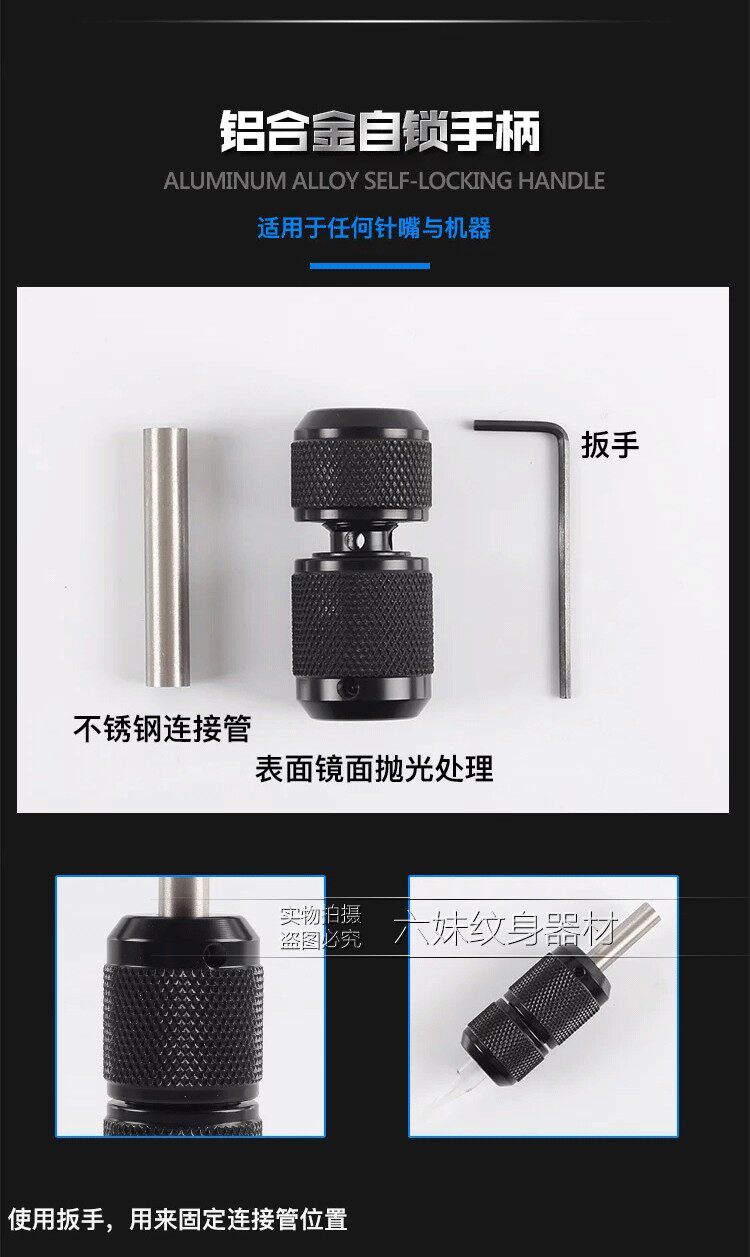 铝合金自锁手柄

ALUMINUM ALLOY SELF-LOCKING HANDLE

适用于任何针嘴与机器

扳手

不锈钢连接管

表面镜面抛光处理

实物拍摄
盗图必究

六妹纹身器材

使用扳手，用来固定连接管位置