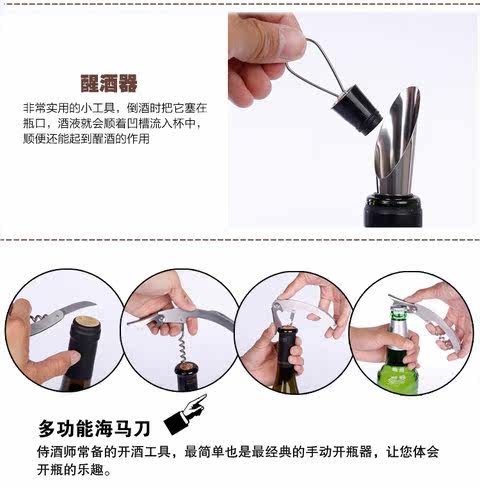 醒酒器

非常实用的小工具，倒酒时把它塞在瓶口，酒液就会顺着凹槽流入杯中，顺便还能起到醒酒的作用

多功能海马刀

侍酒师常备的开酒工具，最简单也是最经典的手动开瓶器，让您体会开瓶的乐趣。