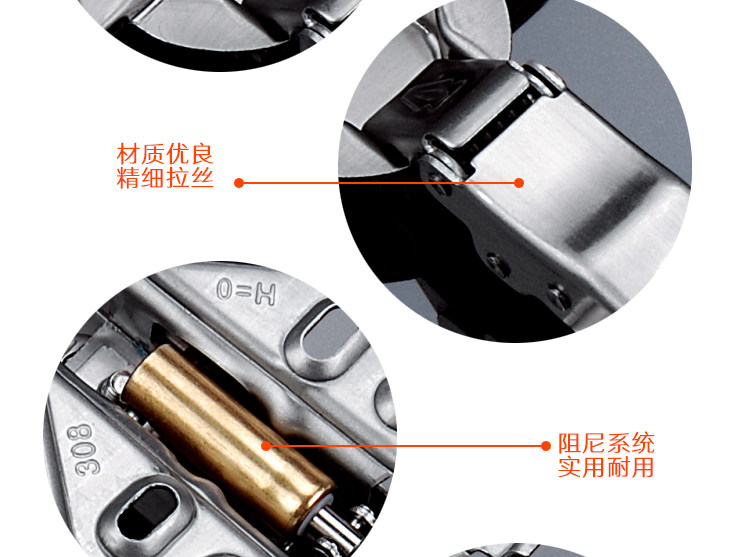 材质优良
精细拉丝

H=0

308

阻尼系统
实用耐用