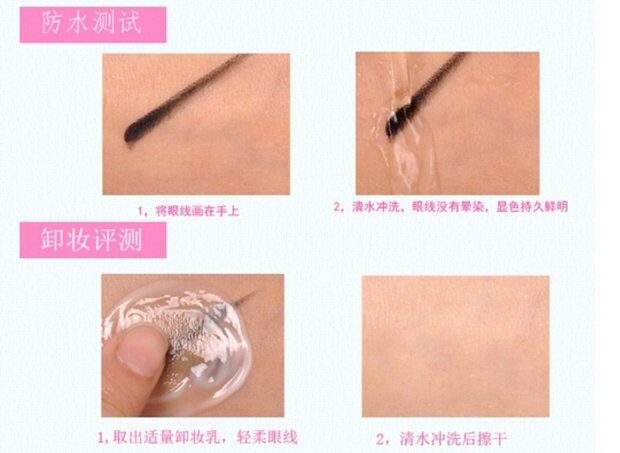 防水测试

1，将眼线画在手上

2，清水冲洗，眼线没有晕染，显色持久鲜明

卸妆评测

1，取出适量卸妆乳，轻柔眼线

2，清水冲洗后擦干