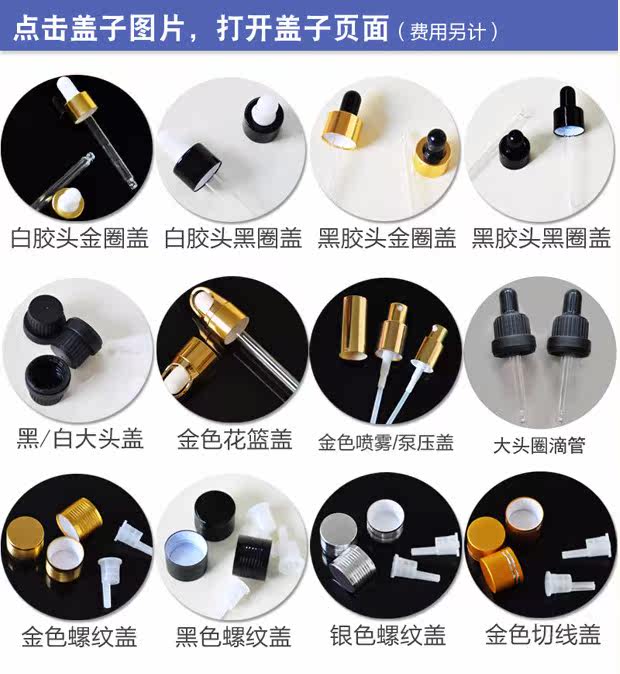 点击盖子图片，打开盖子页面（费用另计）

白胶头金圈盖
白胶头黑圈盖
黑胶头金圈盖
黑胶头黑圈盖

黑/白大头盖
金色花篮盖
金色喷雾/泵压盖
大头圈滴管

金色螺纹盖
黑色螺纹盖
银色螺纹盖
金色切线盖