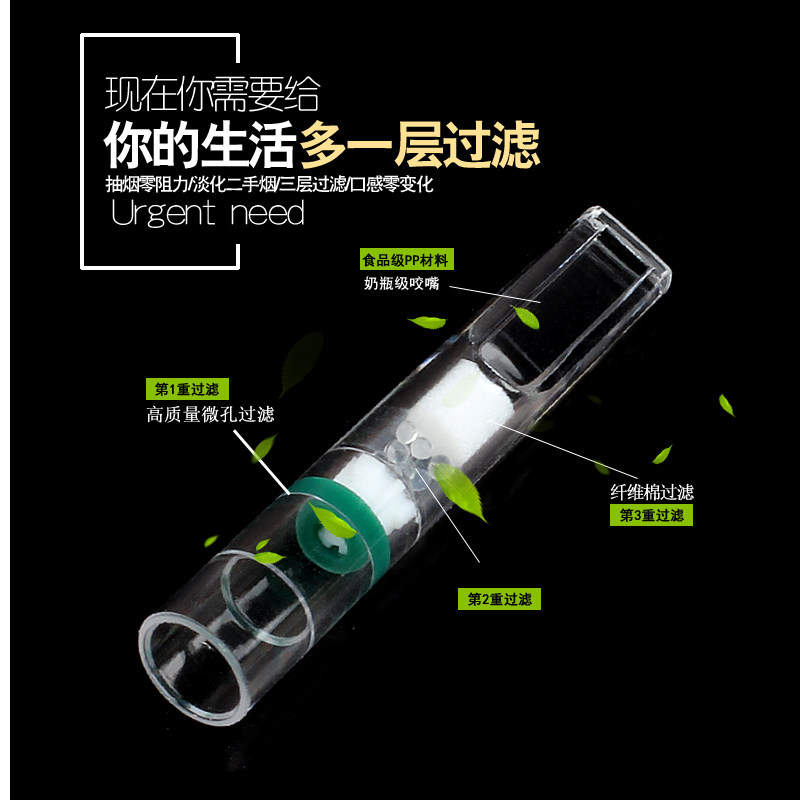 现在你需要给
你的生活多一层过滤
抽烟零阻力/淡化二手烟/三层过滤/口感零变化
Urgent need

食品级PP材料
奶瓶级咬嘴

第1重过滤
高质量微孔过滤

纤维棉过滤
第3重过滤

第2重过滤