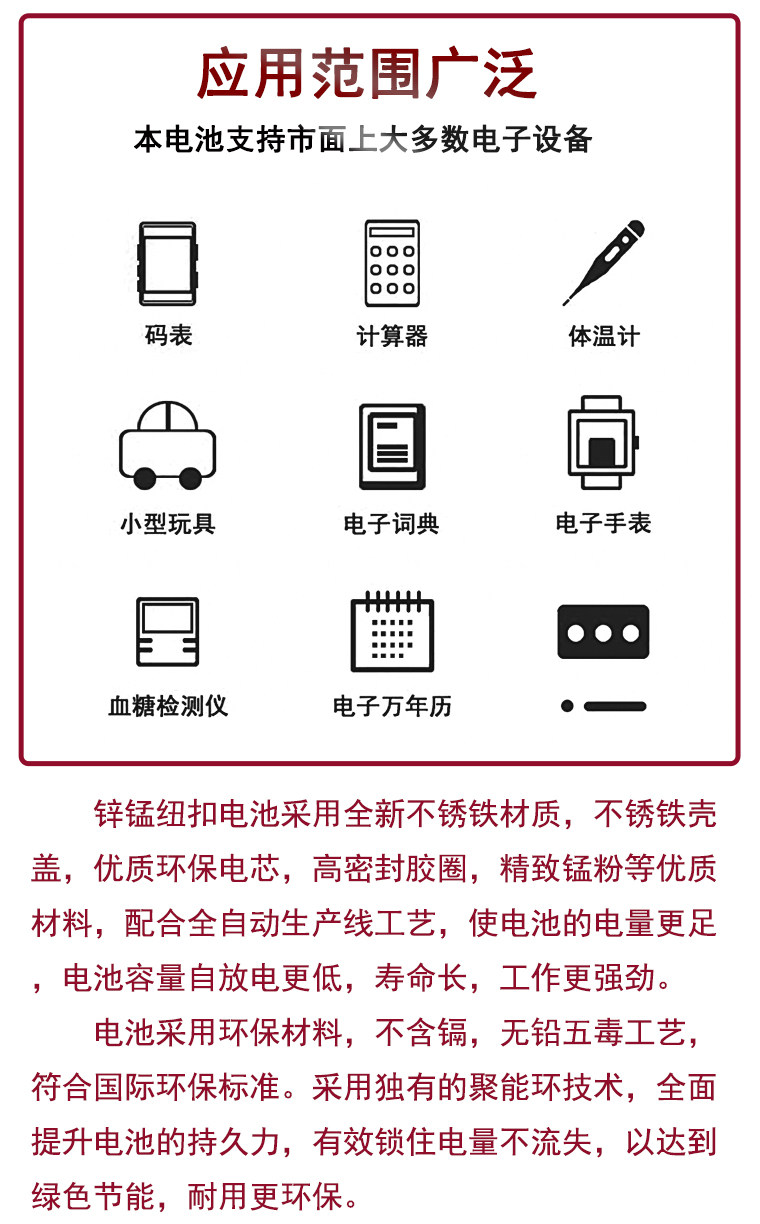 应用范围广泛

本电池支持市面上大多数电子设备

码表

计算器

体温计

小型玩具

电子词典

电子手表

血糖检测仪

电子万年历

锌锰纽扣电池采用全新不锈铁材质，不锈铁壳盖，优质环保电芯，高密封胶圈，精致锰粉等优质材料，配合全自动生产线工艺，使电池的电量更足，电池容量自放电更低，寿命长，工作更强劲。

电池采用环保材料，不含镉，无铅五毒工艺，符合国际环保标准。采用独有的聚能环技术，全面提升电池的持久力，有效锁住电量不流失，以达到绿色节能，耐用更环保。