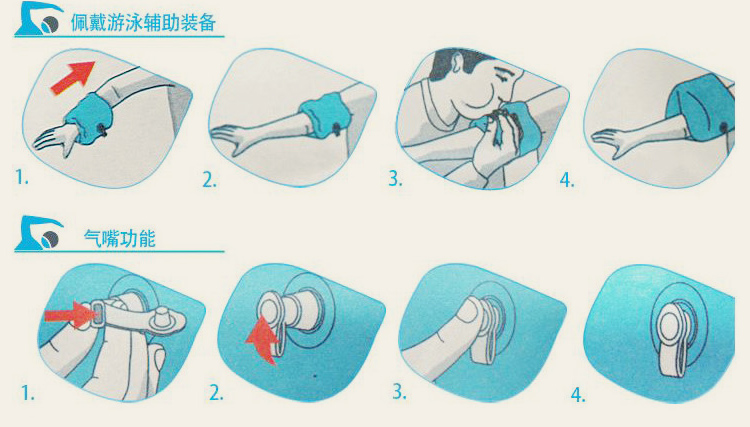 佩戴游泳辅助装备

1.

2.

3.

4.

气嘴功能

1.

2.

3.

4.