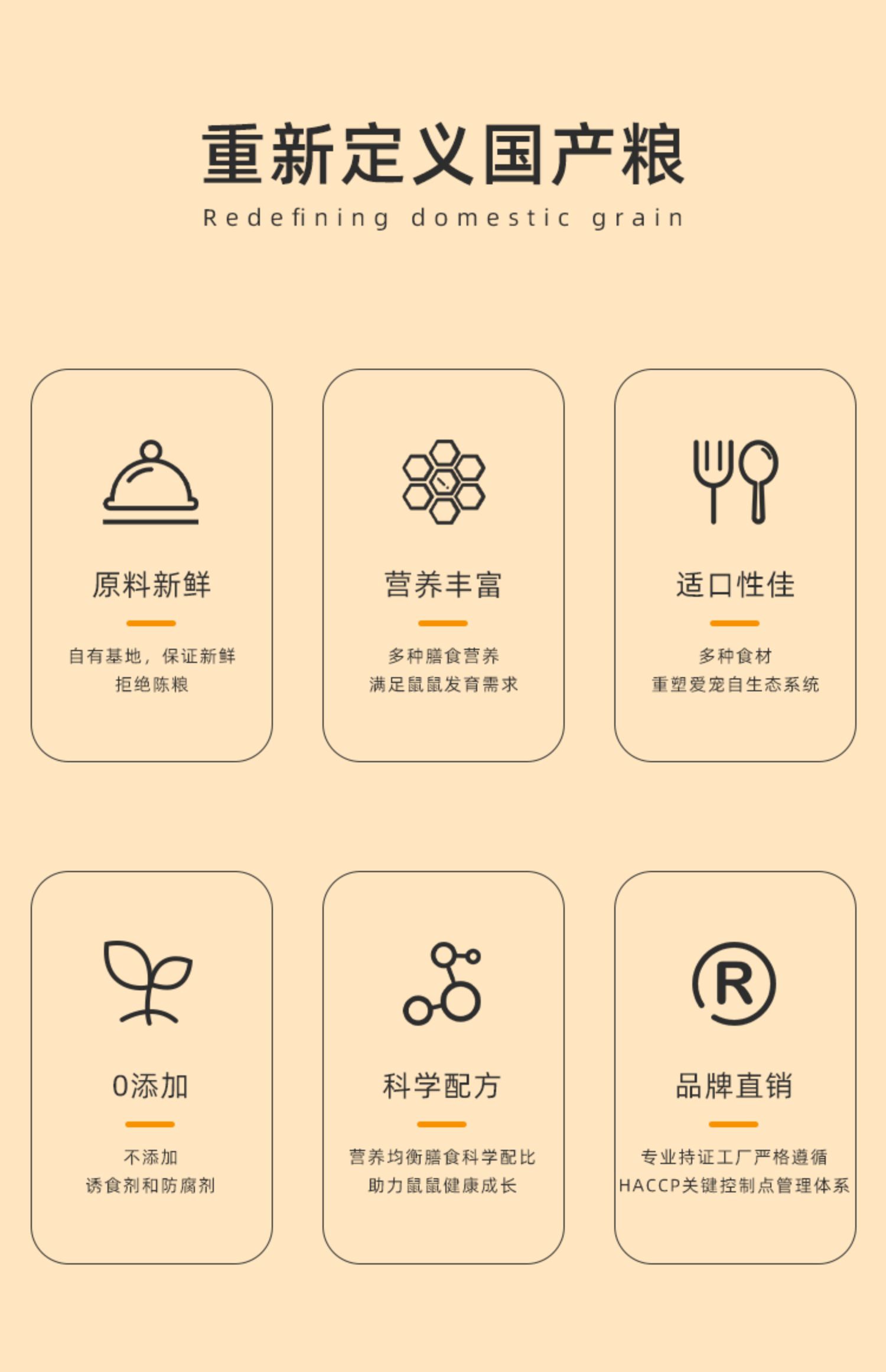 重新定义国产粮

Redefining domestic grain

原料新鲜

自有基地，保证新鲜
拒绝陈粮

营养丰富

多种膳食营养
满足鼠鼠发育需求

适口性佳

多种食材
重塑爱宠自生态系统

0添加

不添加
诱食剂和防腐剂

科学配方

营养均衡膳食科学配比
助力鼠鼠健康成长

品牌直销

专业持证工厂严格遵循
HACCP关键控制点管理体系