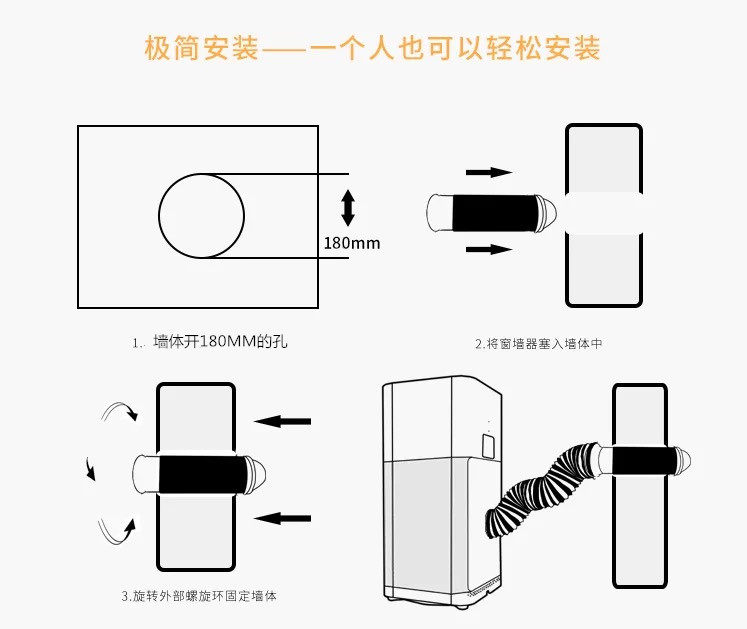 极简安装——一个人也可以轻松安装

180mm

1.. 墙体开180MM的孔

2.将窗墙器塞入墙体中

3.旋转外部螺旋环固定墙体