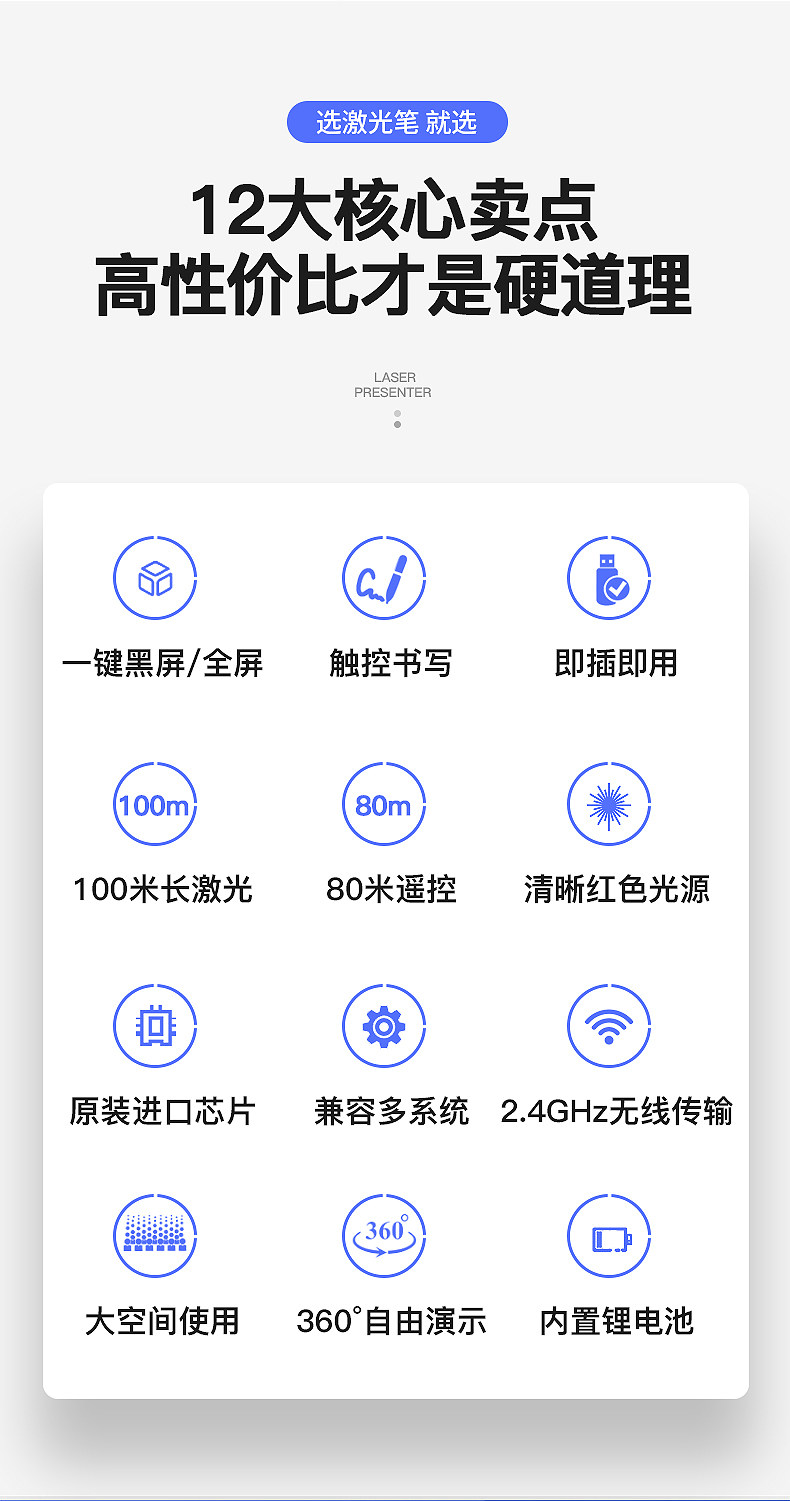 选激光笔 就选

12大核心卖点
高性价比才是硬道理

LASER
PRESENTER

一键黑屏/全屏

触控书写

即插即用

100m

100米长激光

80m

80米遥控

清晰红色光源

原装进口芯片

兼容多系统

2.4GHz无线传输

大空间使用

360°

360°自由演示

内置锂电池