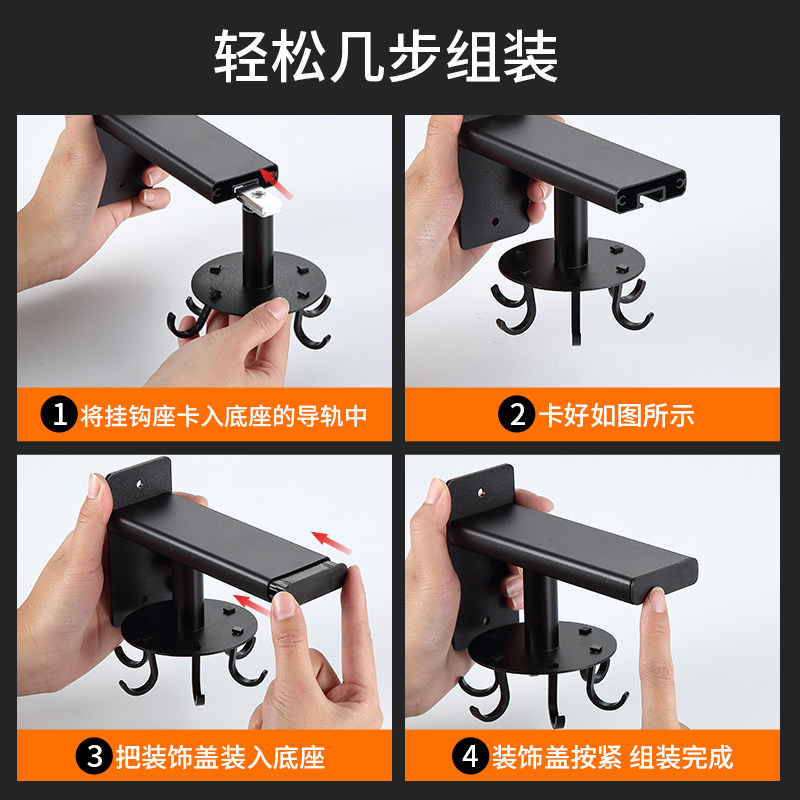 轻松几步组装

1 将挂钩座卡入底座的导轨中

2 卡好如图所示

3 把装饰盖装入底座

4 装饰盖按紧 组装完成