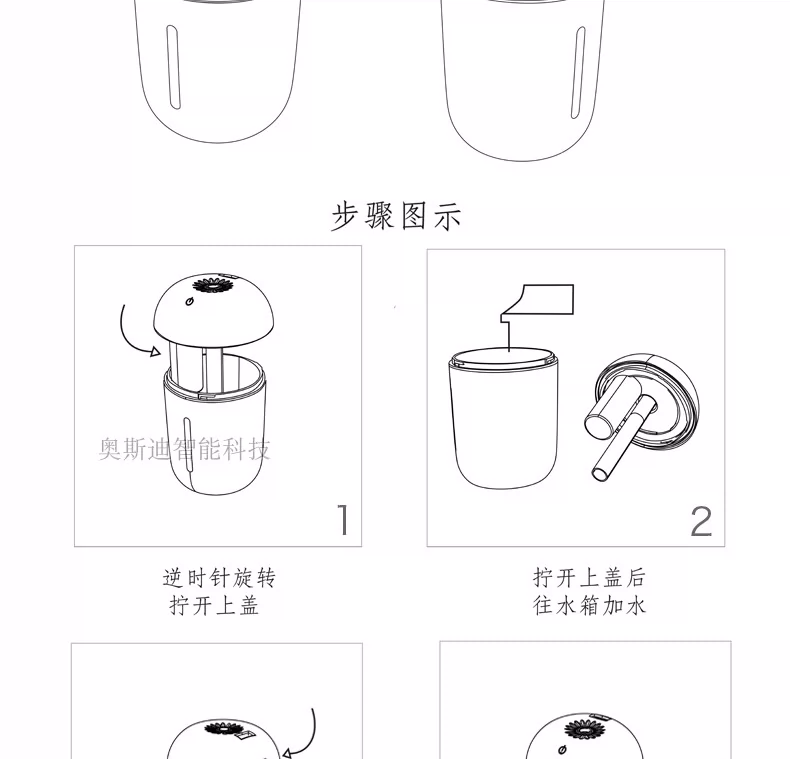 步骤图示

奥斯迪智能科技

1

2

逆时针旋转
拧开上盖

拧开上盖后
往水箱加水