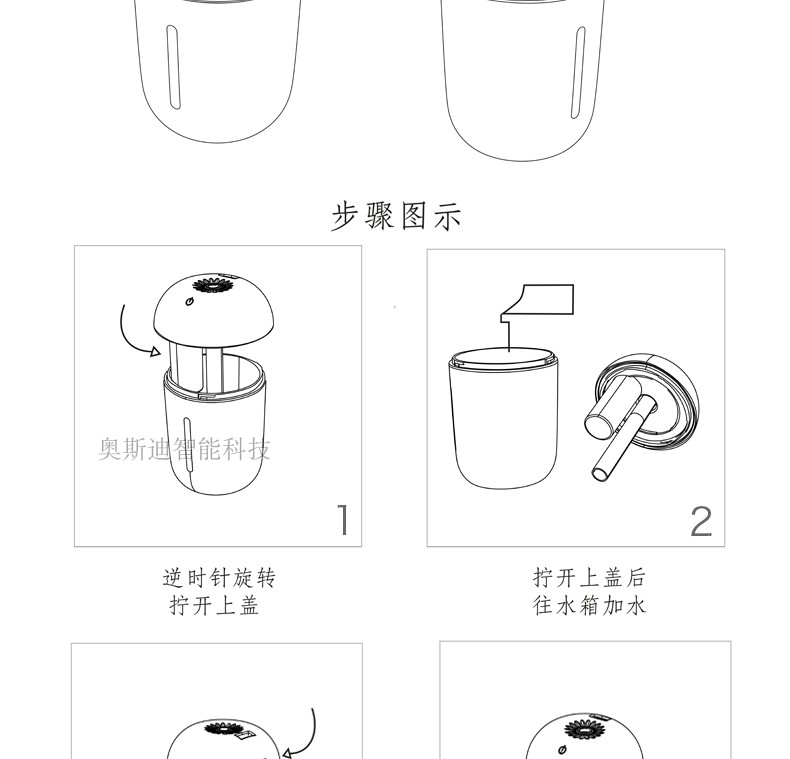 步骤图示

奥斯迪智能科技

1

2

逆时针旋转
拧开上盖

拧开上盖后
往水箱加水