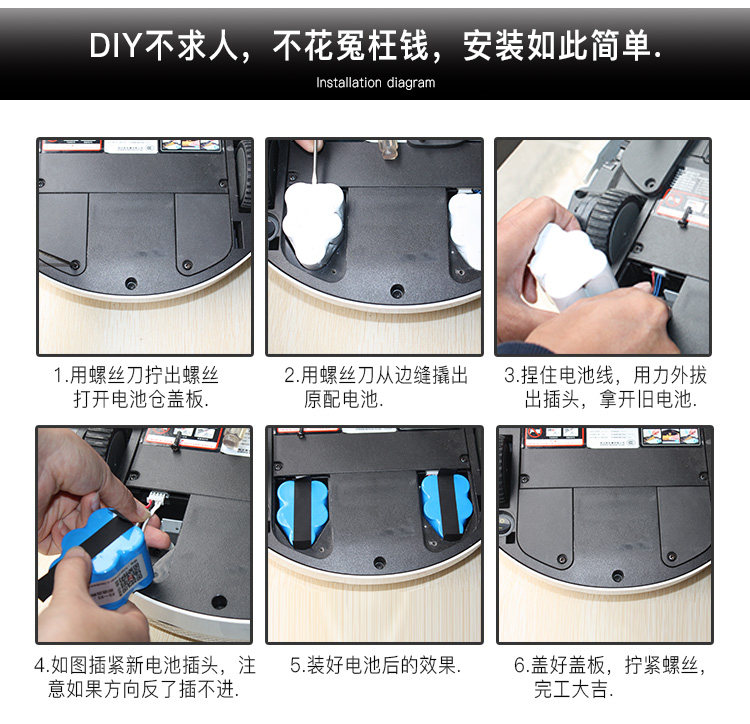 DIY不求人，不花冤枉钱，安装如此简单.

Installation diagram

1.用螺丝刀拧出螺丝打开电池仓盖板.

2.用螺丝刀从边缝撬出原配电池.

3.捏住电池线，用力外拔出插头，拿开旧电池.

4.如图插紧新电池插头，注意如果方向反了插不进.

5.装好电池后的效果.

6.盖好盖板，拧紧螺丝，完工大吉.