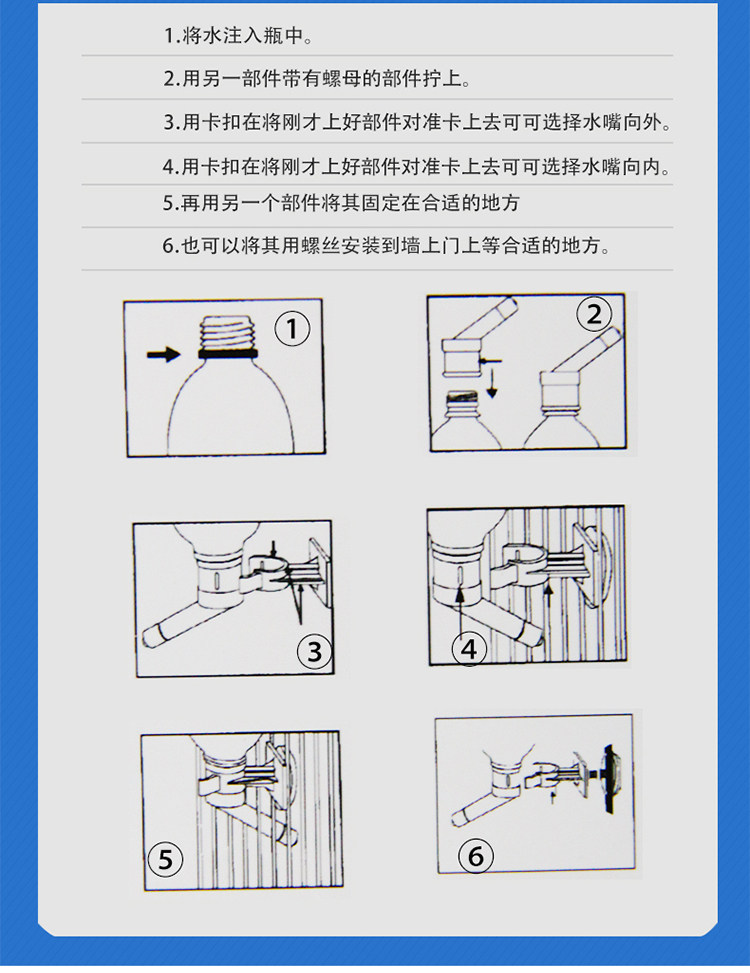 1.将水注入瓶中。

2.用另一部件带有螺母的部件拧上。

3.用卡扣在将刚才上好部件对准卡上去可可选择水嘴向外。

4.用卡扣在将刚才上好部件对准卡上去可可选择水嘴向内。

5.再用另一个部件将其固定在合适的地方

6.也可以将其用螺丝安装到墙上门上等合适的地方。

①

②

③

④

⑤

⑥