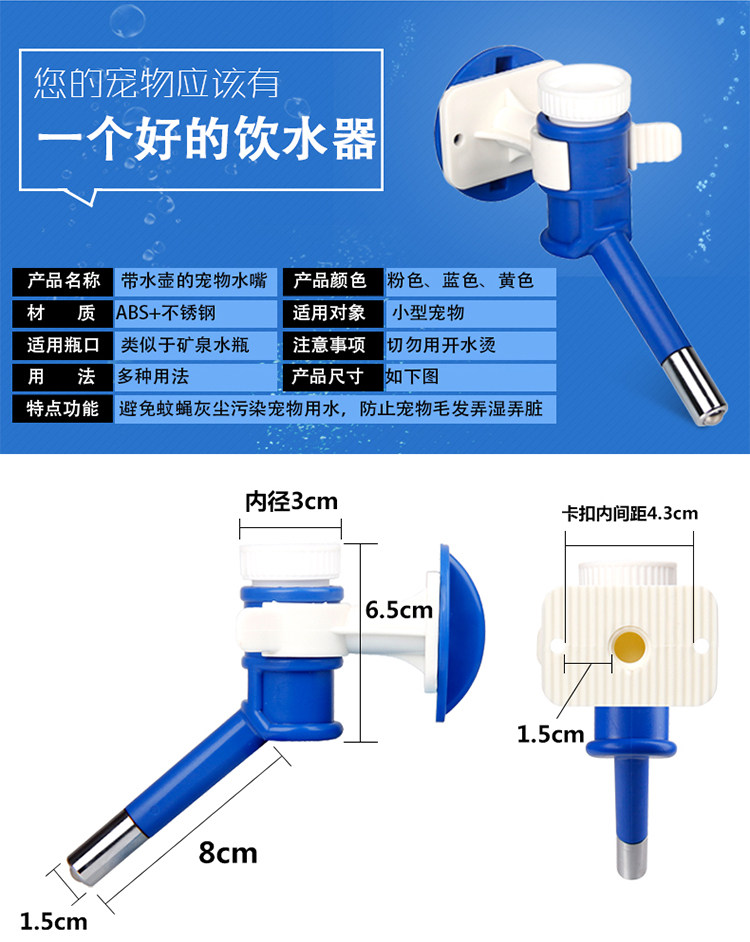 您的宠物应该有
一个好的饮水器

| 产品名称 | 带水壶的宠物水嘴 | 产品颜色 | 粉色、蓝色、黄色 |
|---|---|---|---|
| 材　质 | ABS+不锈钢 | 适用对象 | 小型宠物 |
| 适用瓶口 | 类似于矿泉水瓶 | 注意事项 | 切勿用开水烫 |
| 用　法 | 多种用法 | 产品尺寸 | 如下图 |
| 特点功能 | 避免蚊蝇灰尘污染宠物用水，防止宠物毛发弄湿弄脏 | | |

内径3cm
6.5cm
8cm
1.5cm
卡扣内间距4.3cm
1.5cm