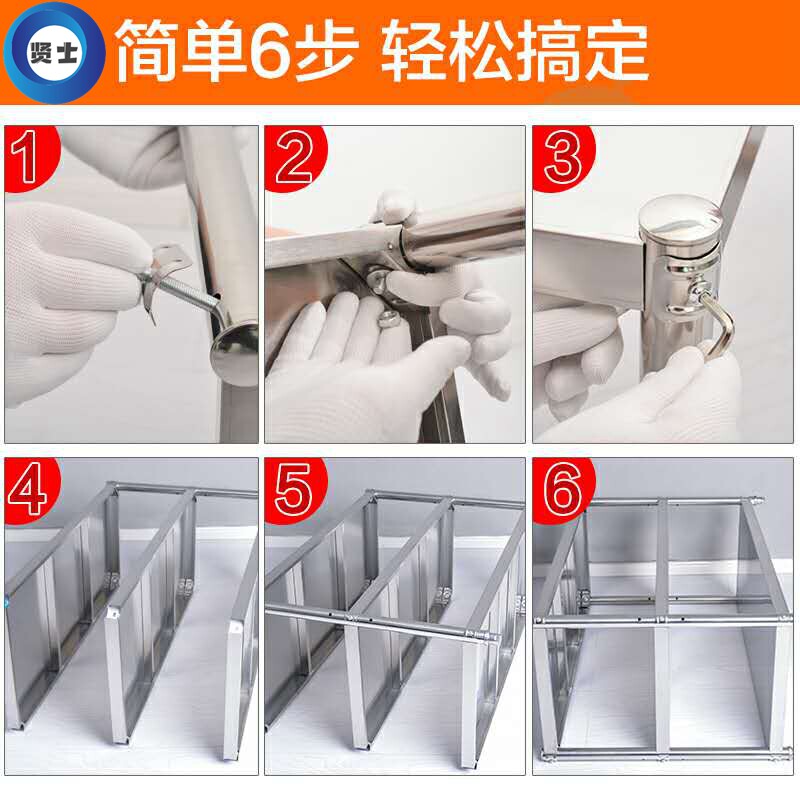 贤士

简单6步 轻松搞定

1

2

3

4

5

6