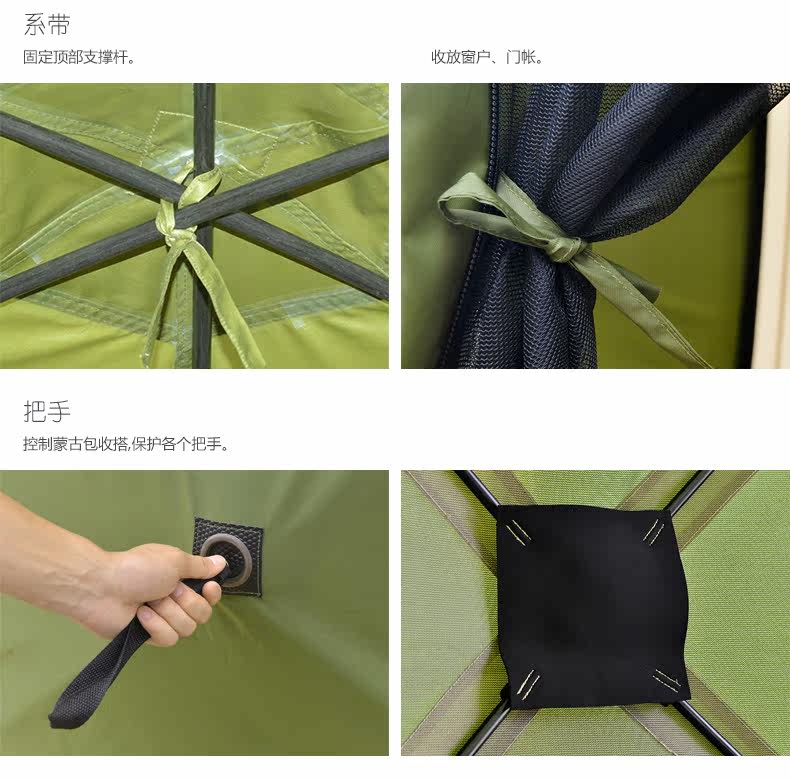 系带

固定顶部支撑杆。

收放窗户、门帐。

把手

控制蒙古包收搭,保护各个把手。