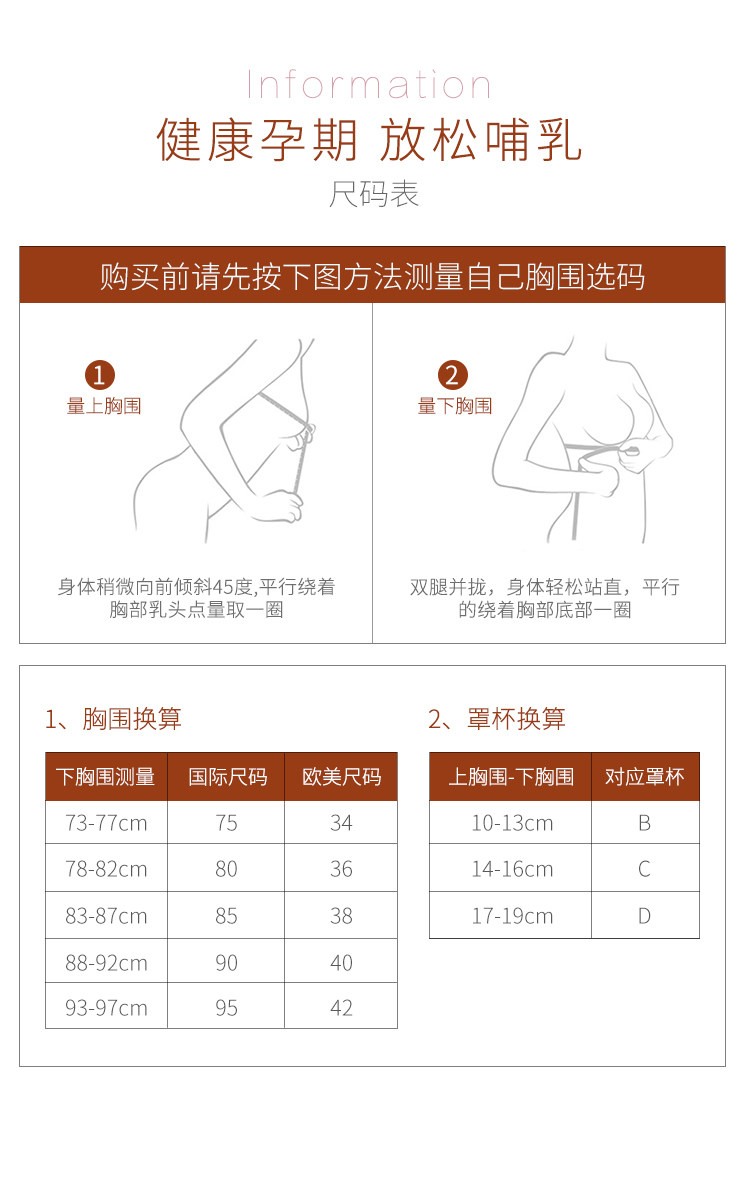 Information
健康孕期 放松哺乳
尺码表

购买前请先按下图方法测量自己胸围选码

1
量上胸围

身体稍微向前倾斜45度,平行绕着胸部乳头点量取一圈

2
量下胸围

双腿并拢，身体轻松站直，平行的绕着胸部底部一圈

1、胸围换算

| 下胸围测量 | 国际尺码 | 欧美尺码 |
|---|---|---|
| 73-77cm | 75 | 34 |
| 78-82cm | 80 | 36 |
| 83-87cm | 85 | 38 |
| 88-92cm | 90 | 40 |
| 93-97cm | 95 | 42 |

2、罩杯换算

| 上胸围-下胸围 | 对应罩杯 |
|---|---|
| 10-13cm | B |
| 14-16cm | C |
| 17-19cm | D |