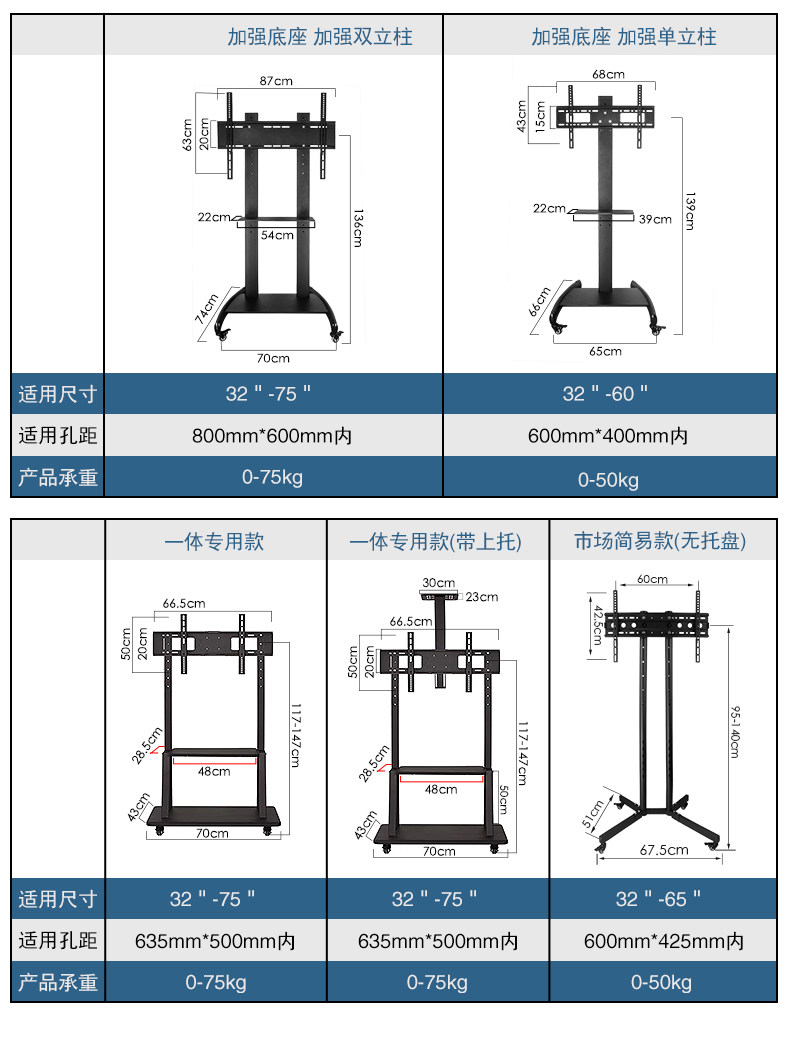 | | 加强底座 加强双立柱 | 加强底座 加强单立柱 |
|---|---|---|
| | 87cm 63cm 20cm 22cm 54cm 136cm 74cm 70cm | 68cm 43cm 15cm 22cm 39cm 139cm 66cm 65cm |
| 适用尺寸 | 32＂-75＂ | 32＂-60＂ |
| 适用孔距 | 800mm*600mm内 | 600mm*400mm内 |
| 产品承重 | 0-75kg | 0-50kg |

| | 一体专用款 | 一体专用款(带上托) | 市场简易款(无托盘) |
|---|---|---|---|
| | 66.5cm 50cm 20cm 117-147cm 28.5cm 48cm 43cm 70cm | 30cm 23cm 66.5cm 50cm 20cm 117-147cm 28.5cm 48cm 50cm 43cm 70cm | 60cm 42.5cm 95-140cm 51cm 67.5cm |
| 适用尺寸 | 32＂-75＂ | 32＂-75＂ | 32＂-65＂ |
| 适用孔距 | 635mm*500mm内 | 635mm*500mm内 | 600mm*425mm内 |
| 产品承重 | 0-75kg | 0-75kg | 0-50kg |