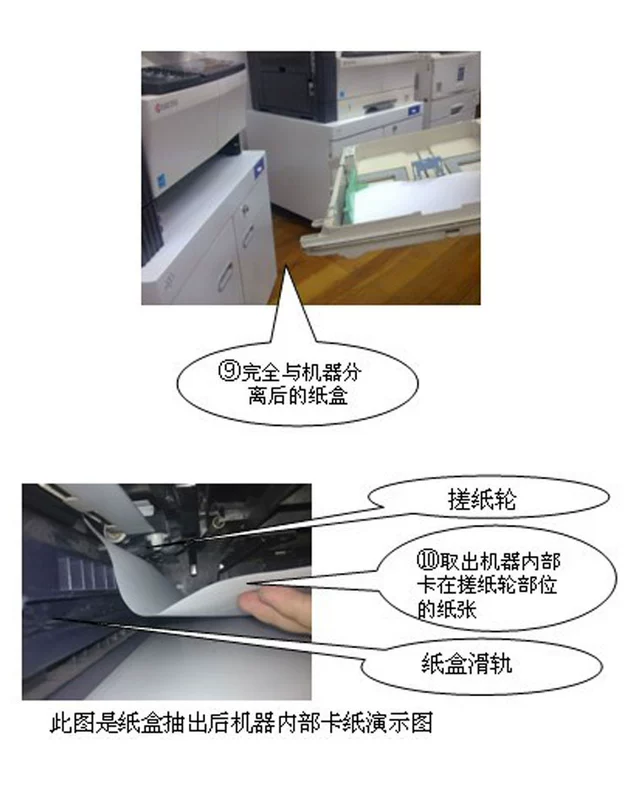 ⑨完全与机器分离后的纸盒

搓纸轮

⑩取出机器内部卡在搓纸轮部位的纸张

纸盒滑轨

此图是纸盒抽出后机器内部卡纸演示图