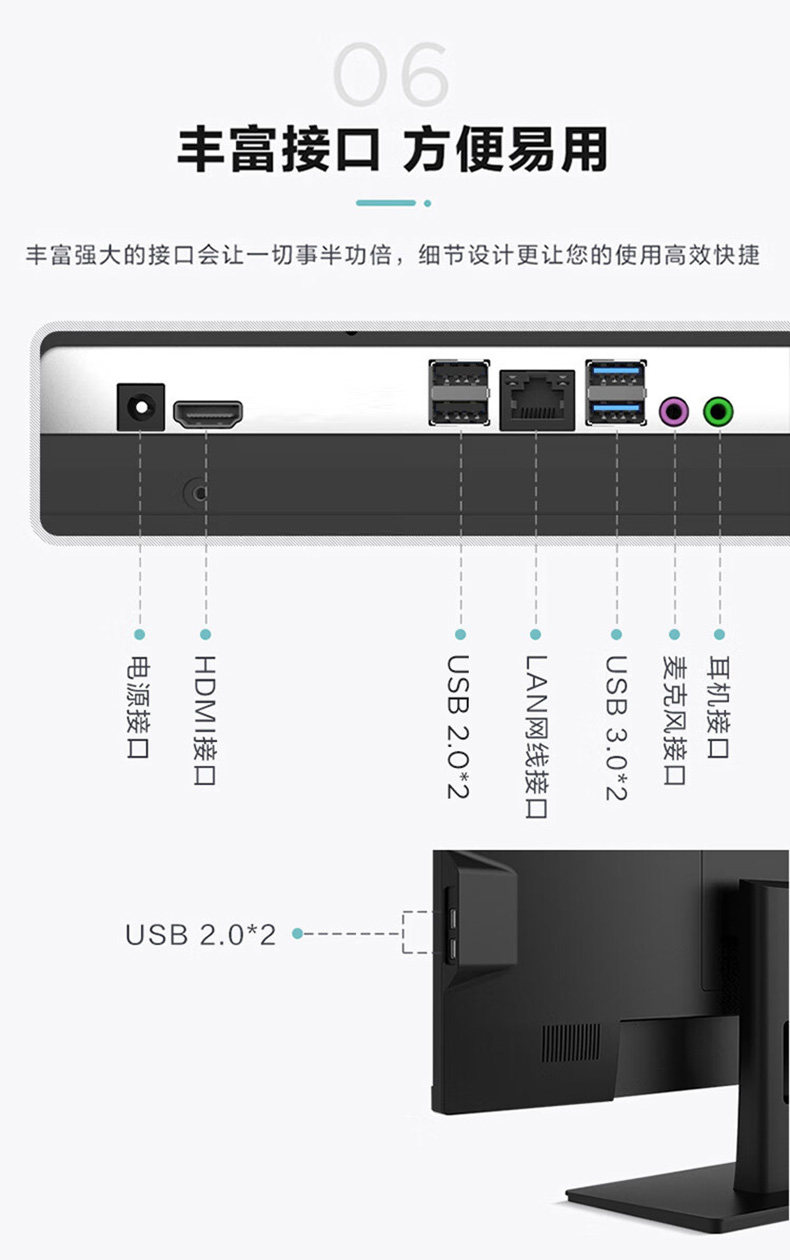 06

丰富接口 方便易用

丰富强大的接口会让一切事半功倍，细节设计更让您的使用高效快捷

电源接口

HDMI接口

USB 2.0*2

LAN网线接口

USB 3.0*2

麦克风接口

耳机接口

USB 2.0*2