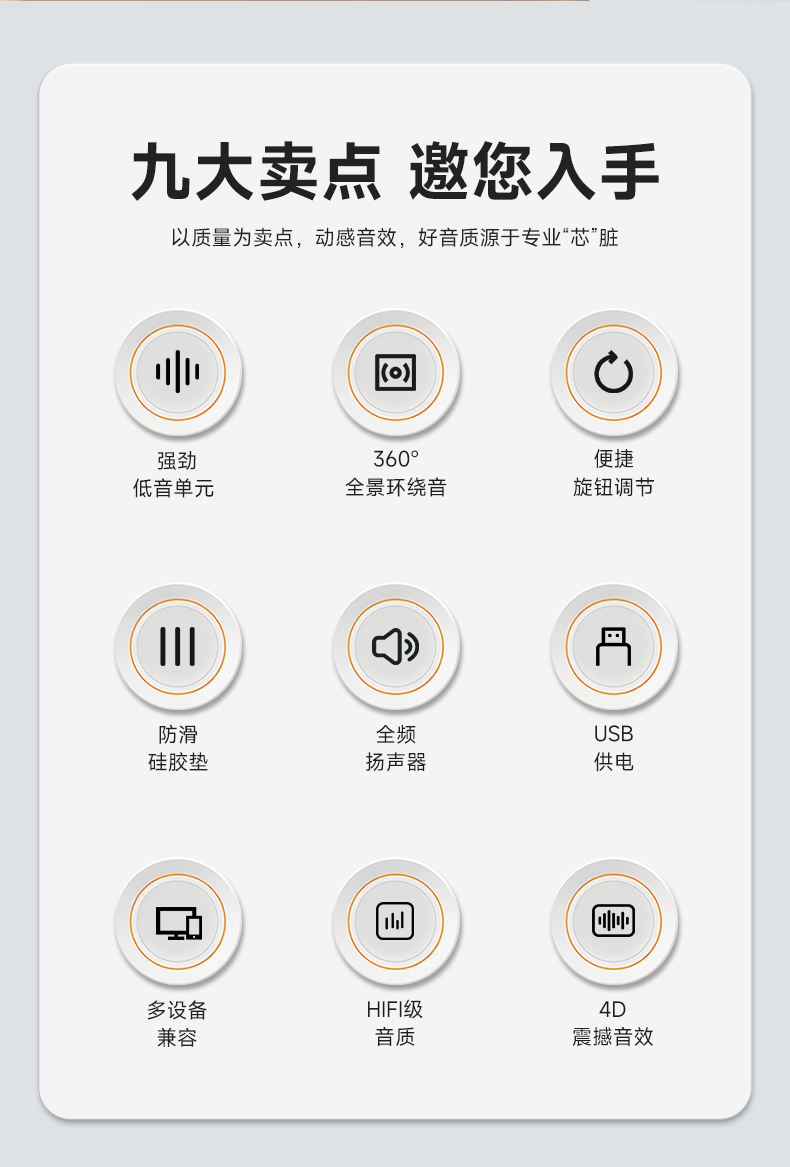 九大卖点 邀您入手

以质量为卖点，动感音效，好音质源于专业“芯”脏

强劲
低音单元

360°
全景环绕音

便捷
旋钮调节

防滑
硅胶垫

全频
扬声器

USB
供电

多设备
兼容

HIFI级
音质

4D
震撼音效