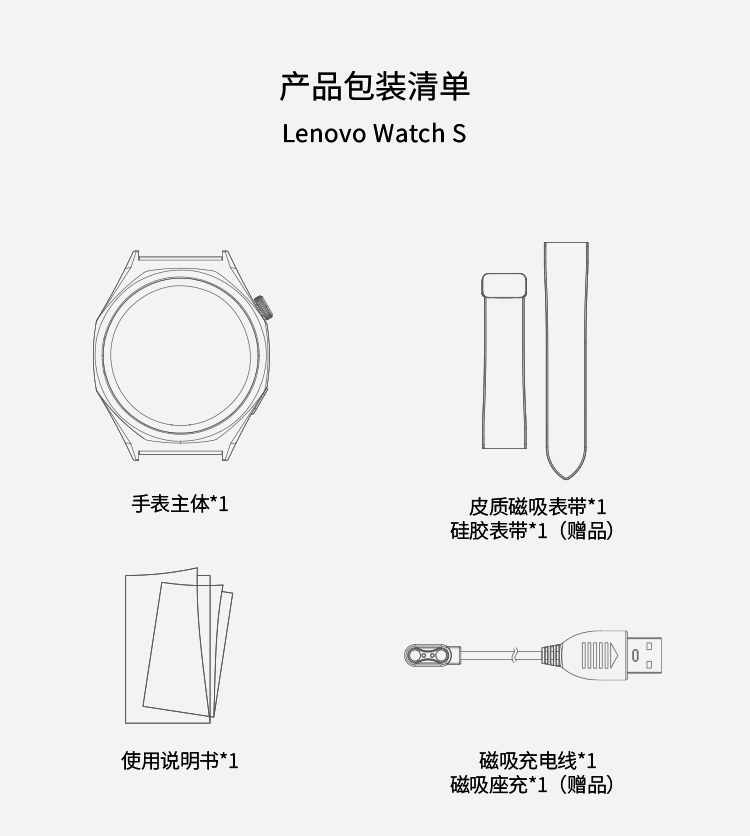 产品包装清单

Lenovo Watch S

手表主体*1

皮质磁吸表带*1
硅胶表带*1（赠品）

使用说明书*1

磁吸充电线*1
磁吸座充*1（赠品）