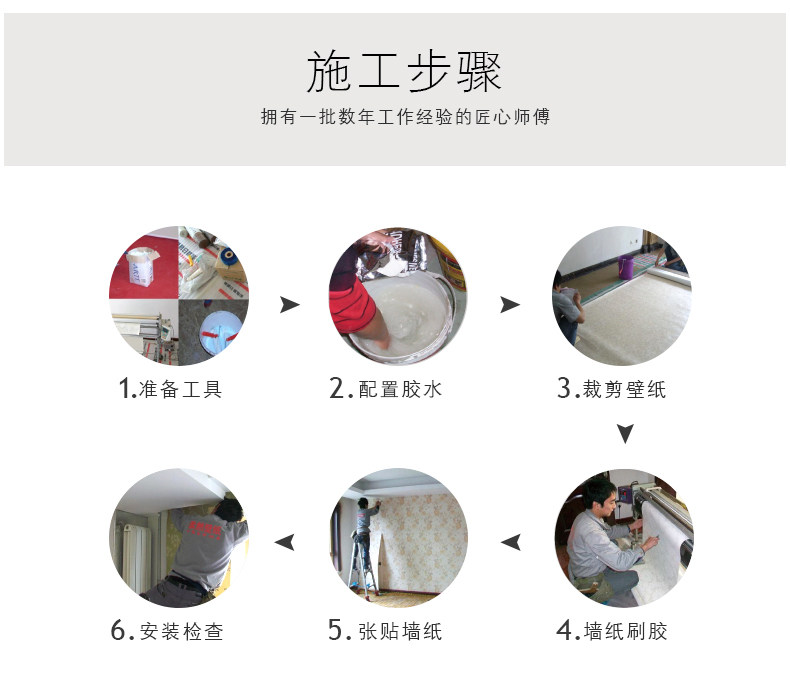 施工步骤

拥有一批数年工作经验的匠心师傅

1.准备工具

2.配置胶水

3.裁剪壁纸

4.墙纸刷胶

5.张贴墙纸

6.安装检查