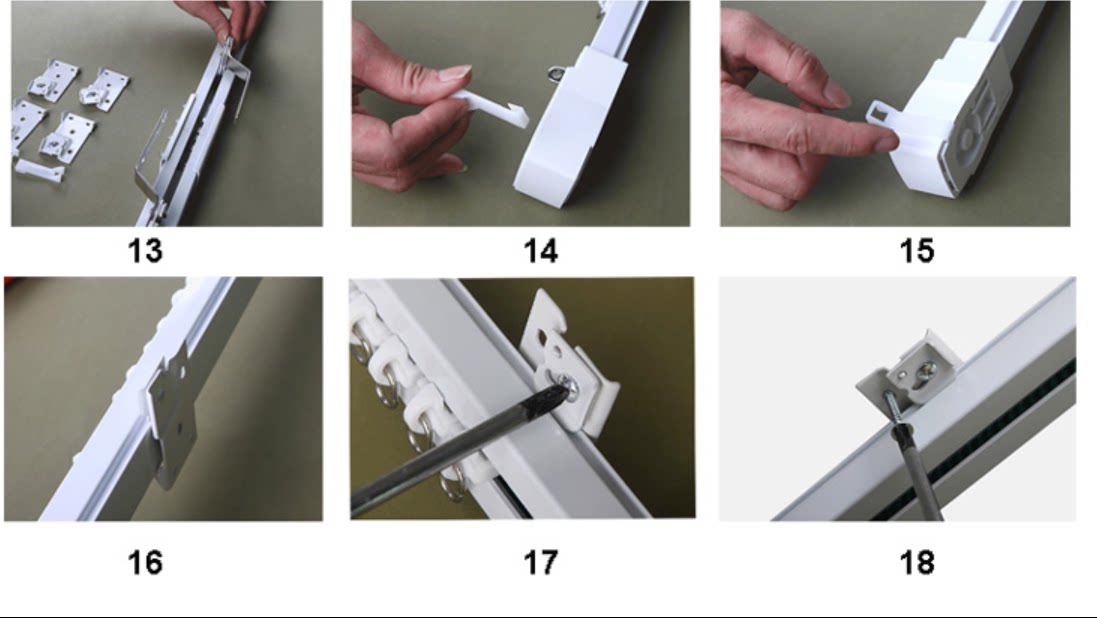 13

14

15

16

17

18