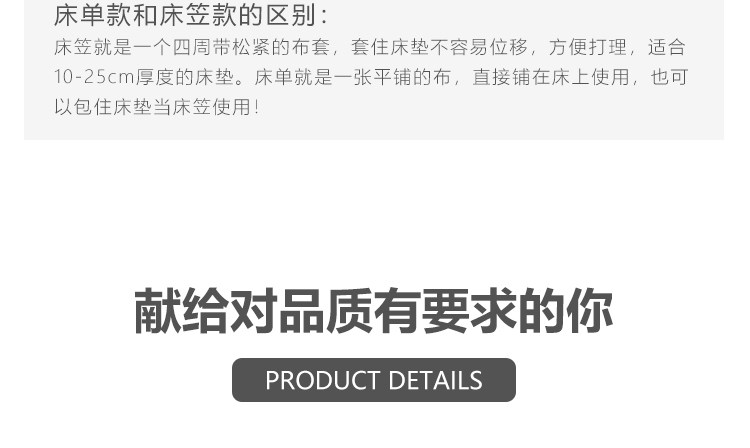 床单款和床笠款的区别：
床笠就是一个四周带松紧的布套，套住床垫不容易位移，方便打理，适合10-25cm厚度的床垫。床单就是一张平铺的布，直接铺在床上使用，也可以包住床垫当床笠使用！

献给对品质有要求的你

PRODUCT DETAILS