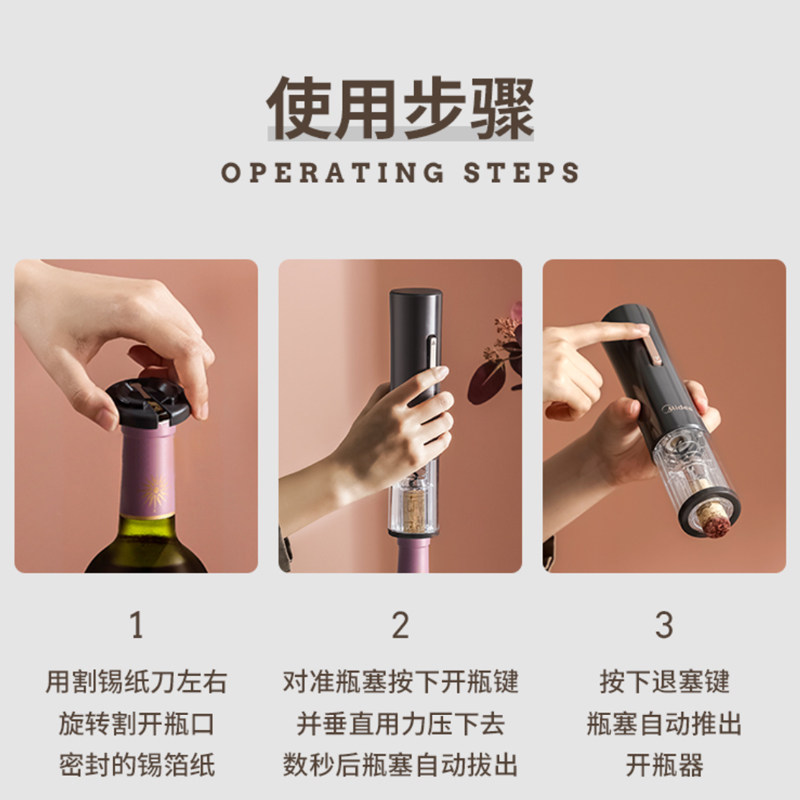 使用步骤

OPERATING STEPS

1

用割锡纸刀左右
旋转割开瓶口
密封的锡箔纸

2

对准瓶塞按下开瓶键
并垂直用力压下去
数秒后瓶塞自动拔出

3

按下退塞键
瓶塞自动推出
开瓶器