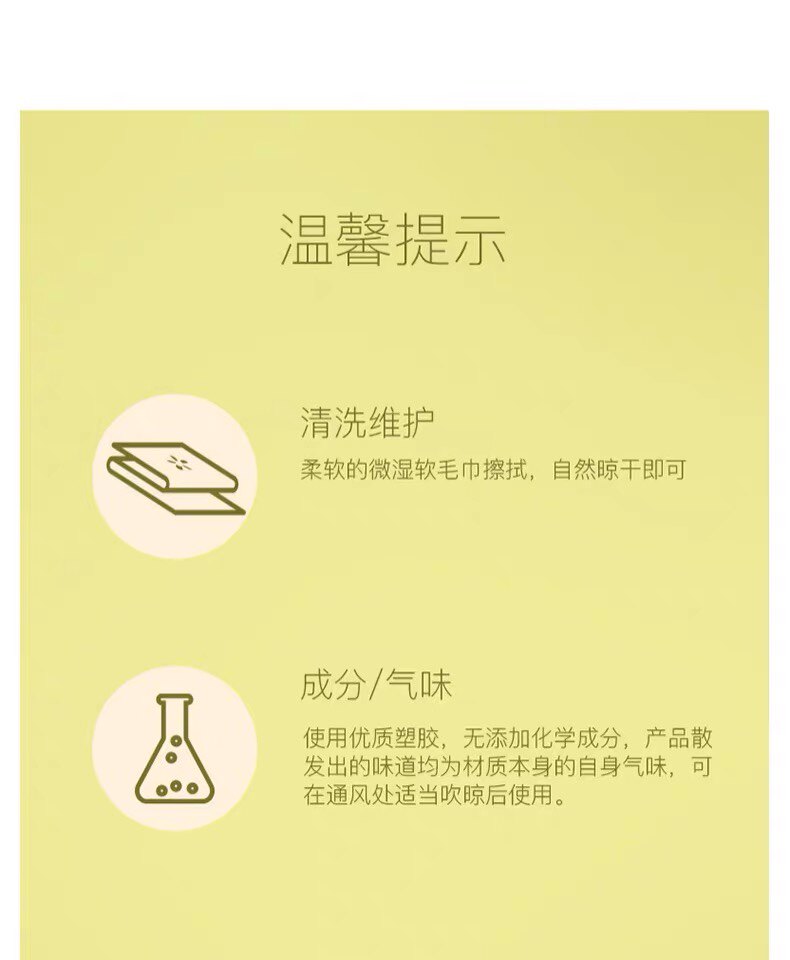 温馨提示

清洗维护

柔软的微湿软毛巾擦拭，自然晾干即可

成分/气味

使用优质塑胶，无添加化学成分，产品散发出的味道均为材质本身的自身气味，可在通风处适当吹晾后使用。