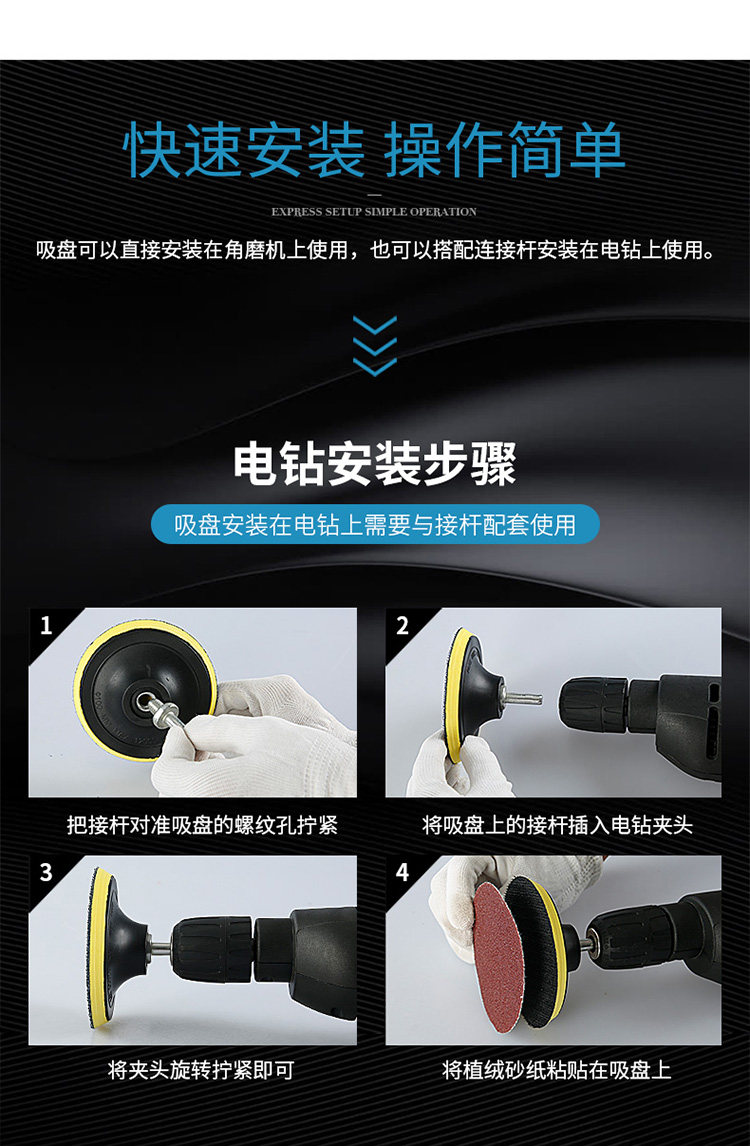 快速安装 操作简单

EXPRESS SETUP SIMPLE OPERATION

吸盘可以直接安装在角磨机上使用，也可以搭配连接杆安装在电钻上使用。

电钻安装步骤

吸盘安装在电钻上需要与接杆配套使用

1

把接杆对准吸盘的螺纹孔拧紧

2

将吸盘上的接杆插入电钻夹头

3

将夹头旋转拧紧即可

4

将植绒砂纸粘贴在吸盘上