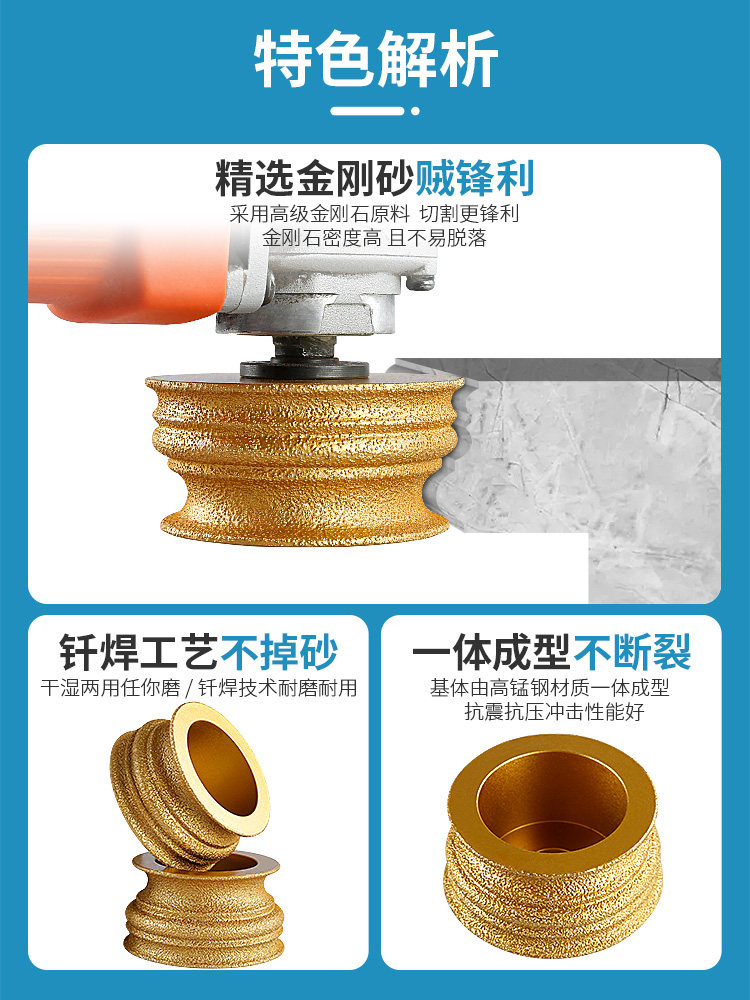 特色解析

精选金刚砂贼锋利
采用高级金刚石原料 切割更锋利
金刚石密度高 且不易脱落

钎焊工艺不掉砂
干湿两用任你磨 / 钎焊技术耐磨耐用

一体成型不断裂
基体由高锰钢材质一体成型
抗震抗压冲击性能好