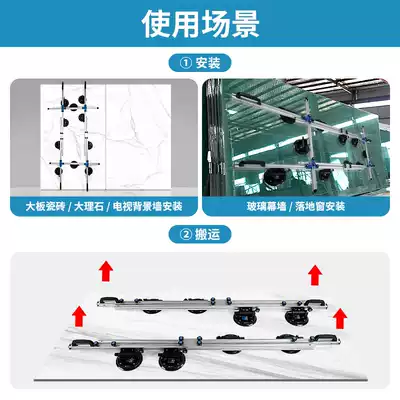 使用场景

① 安装

大板瓷砖 / 大理石 / 电视背景墙安装

玻璃幕墙 / 落地窗安装

② 搬运