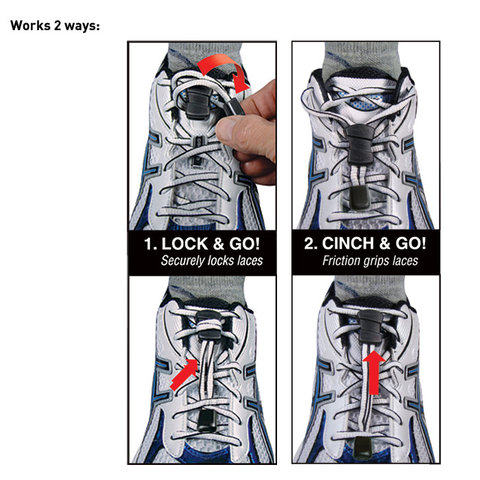 Works 2 ways:

1. LOCK & GO!
Securely locks laces

2. CINCH & GO!
Friction grips laces