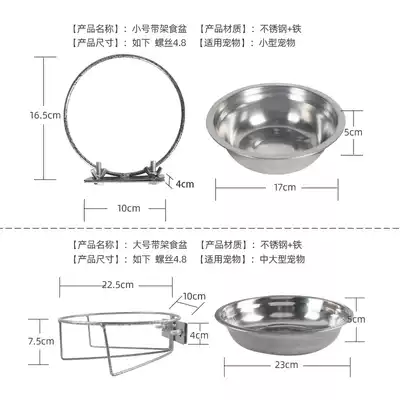 【产品名称】：小号带架食盆　【产品材质】：不锈钢+铁
【产品尺寸】：如下 螺丝4.8　【适用宠物】：小型宠物

16.5cm
5cm
4cm
17cm
10cm

【产品名称】：大号带架食盆　【产品材质】：不锈钢+铁
【产品尺寸】：如下 螺丝4.8　【适用宠物】：中大型宠物

22.5cm
10cm
5cm
7.5cm
4cm
23cm