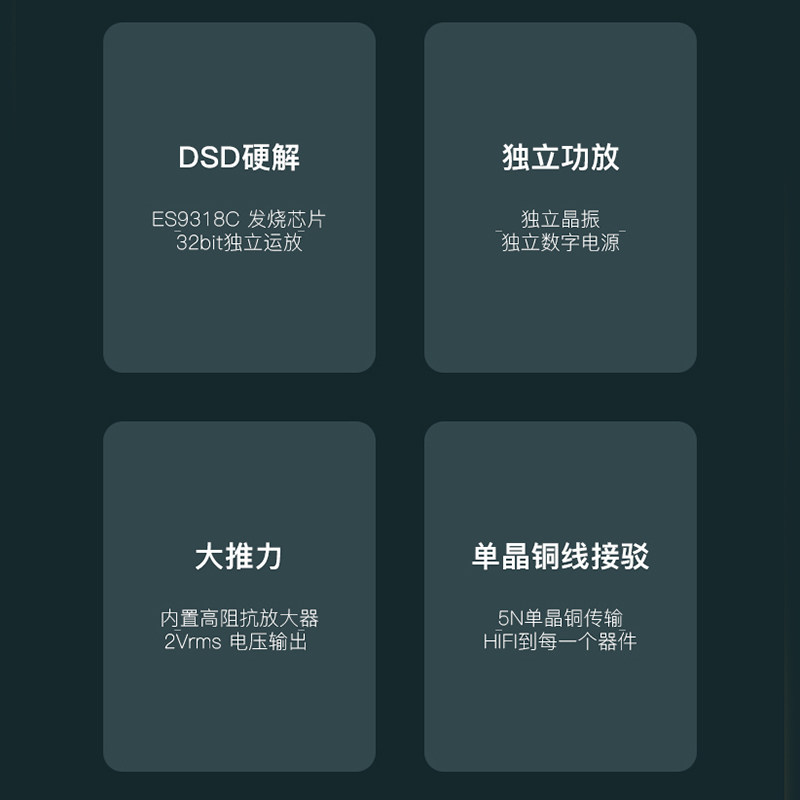 DSD硬解

ES9318C 发烧芯片
32bit独立运放

独立功放

独立晶振
独立数字电源

大推力

内置高阻抗放大器
2Vrms 电压输出

单晶铜线接驳

5N单晶铜传输
HIFI到每一个器件