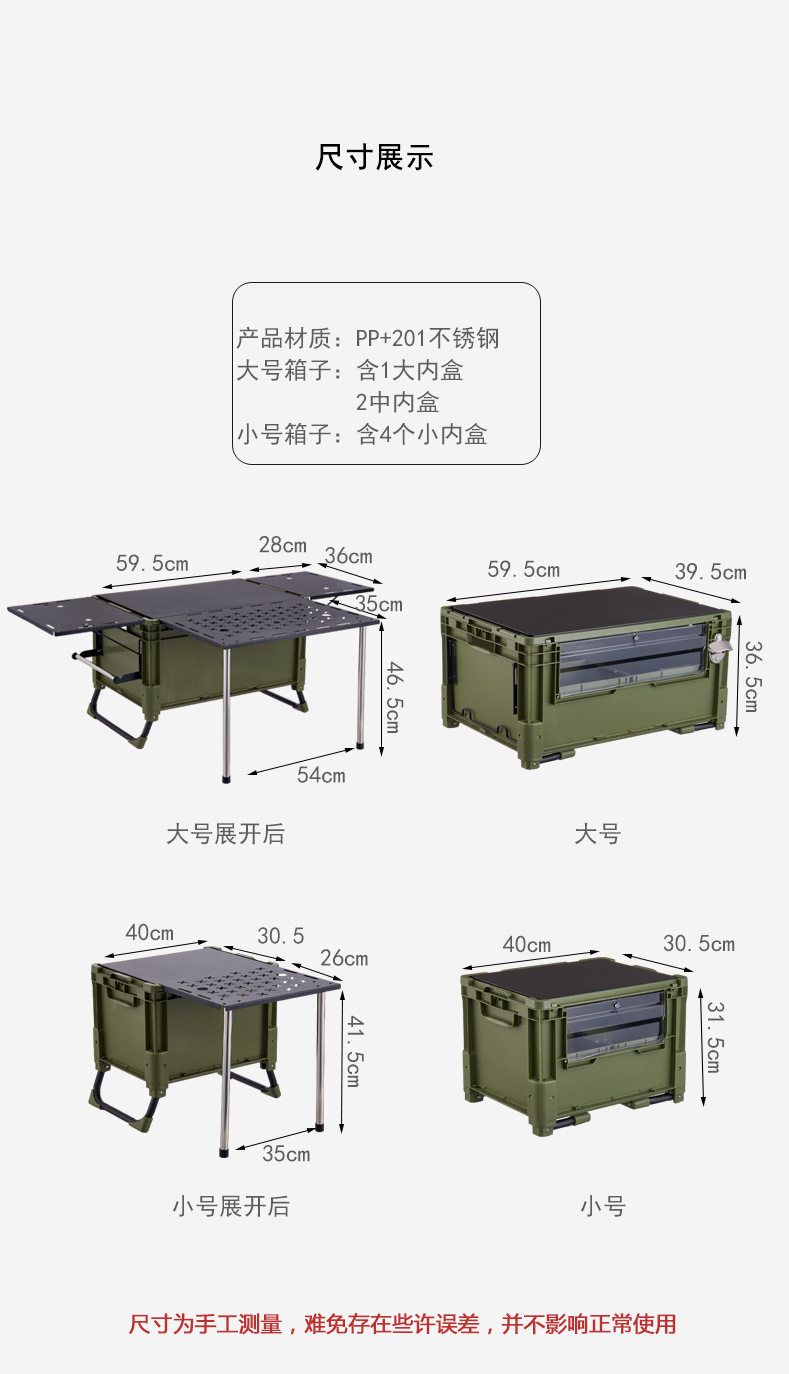 尺寸展示

产品材质：PP+201不锈钢
大号箱子：含1大内盒
2中内盒
小号箱子：含4个小内盒

59.5cm
28cm
36cm
35cm
46.5cm
54cm
大号展开后

59.5cm
39.5cm
36.5cm
大号

40cm
30.5
26cm
41.5cm
35cm
小号展开后

40cm
30.5cm
31.5cm
小号

尺寸为手工测量，难免存在些许误差，并不影响正常使用