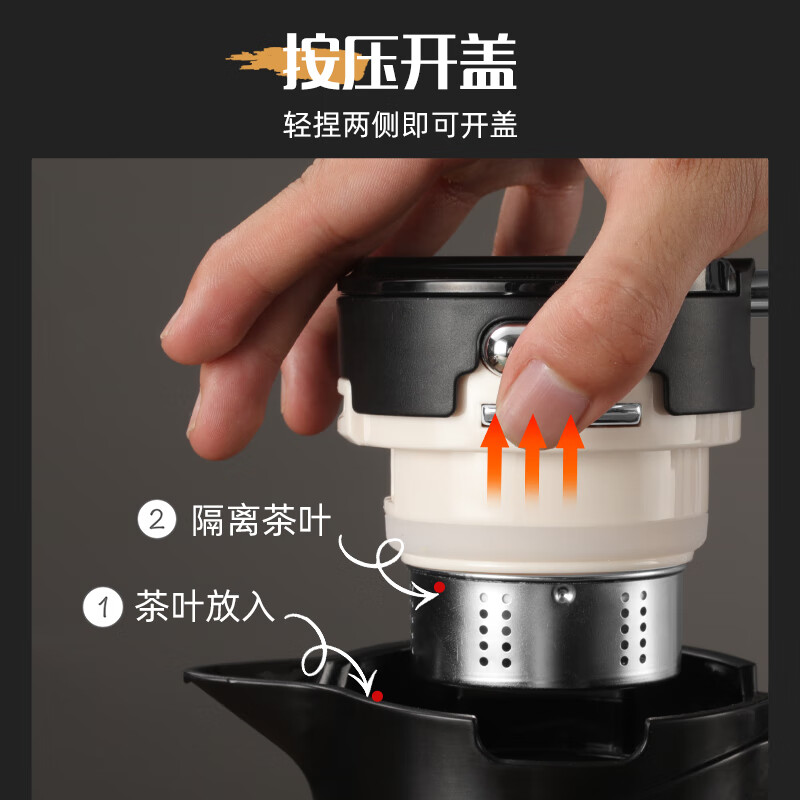 按压开盖
轻捏两侧即可开盖

2 隔离茶叶

1 茶叶放入