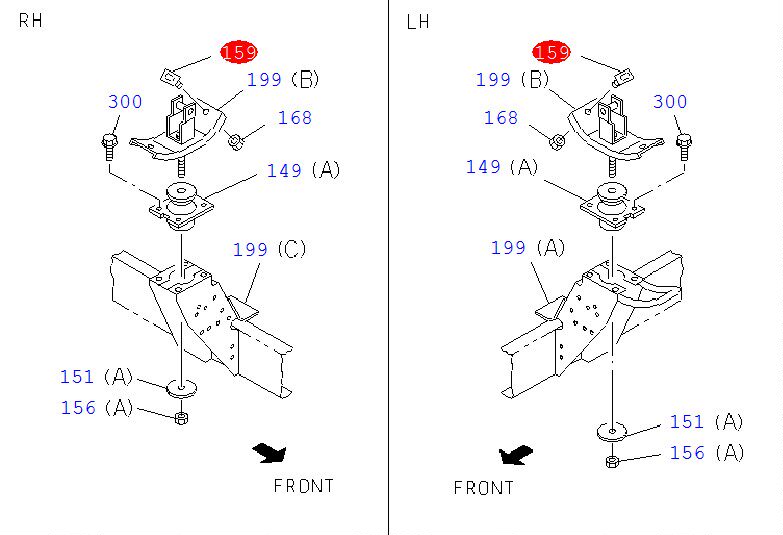 RH

159
199 (B)
300
168
149 (A)
199 (C)
151 (A)
156 (A)
FRONT

LH

159
199 (B)
300
168
149 (A)
199 (A)
151 (A)
156 (A)
FRONT