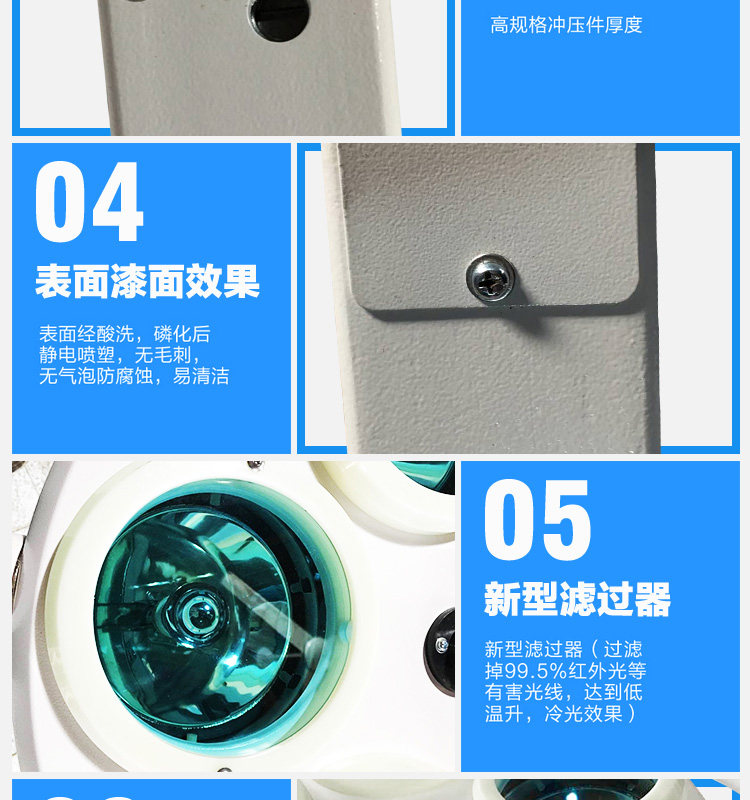 高规格冲压件厚度

04

表面漆面效果

表面经酸洗，磷化后静电喷塑，无毛刺，无气泡防腐蚀，易清洁

05

新型滤过器

新型滤过器（过滤掉99.5%红外光等有害光线，达到低温升，冷光效果）