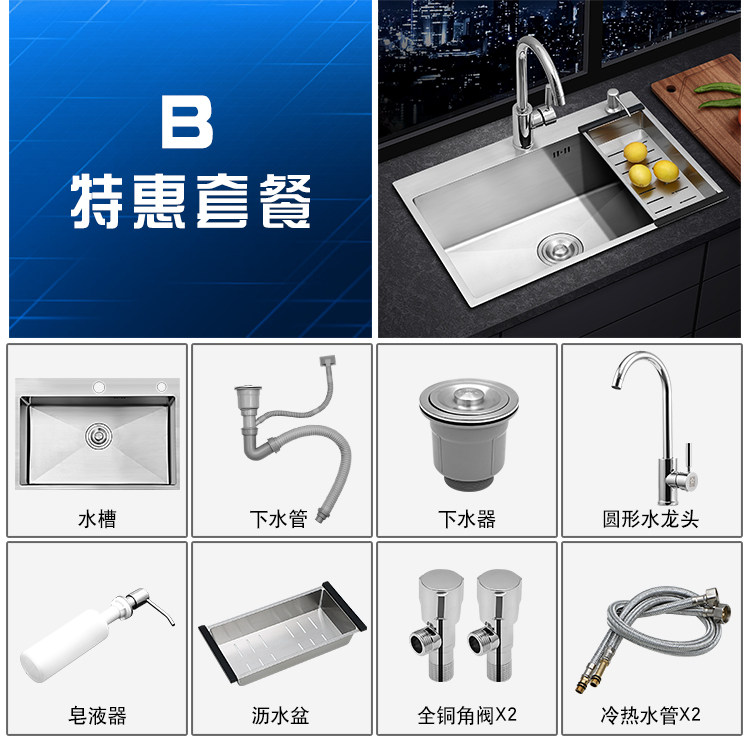 B
特惠套餐

水槽

下水管

下水器

圆形水龙头

皂液器

沥水盆

全铜角阀X2

冷热水管X2