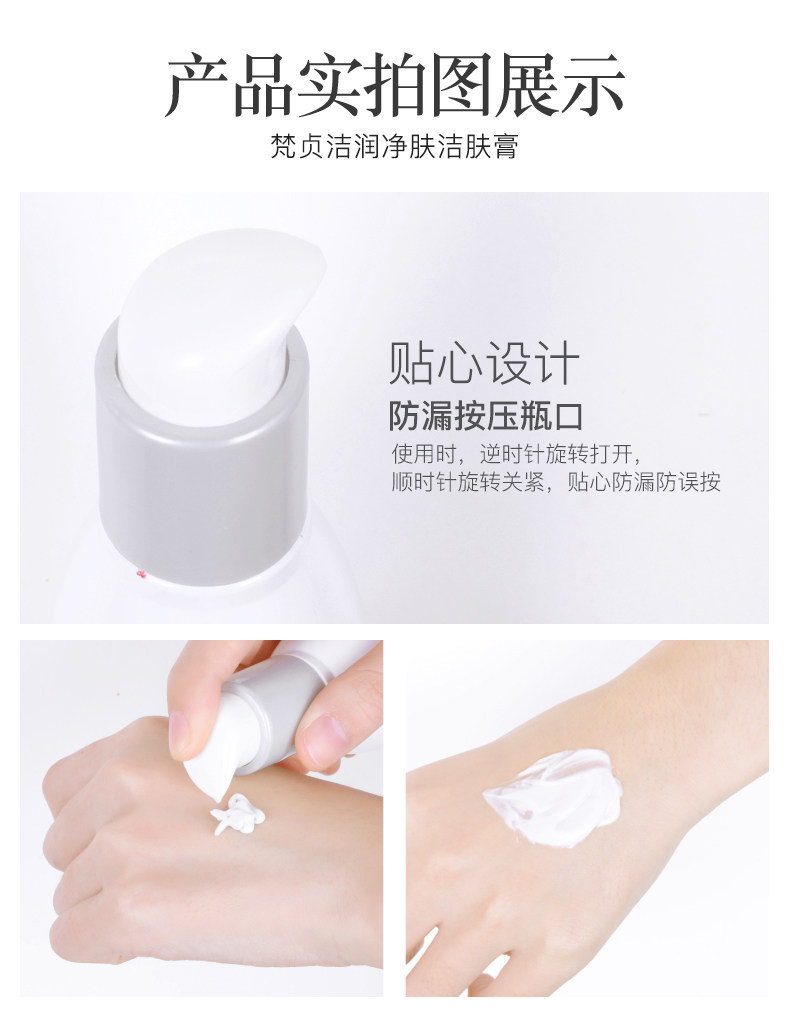 产品实拍图展示

梵贞洁润净肤洁肤膏

贴心设计

防漏按压瓶口

使用时，逆时针旋转打开，
顺时针旋转关紧，贴心防漏防误按