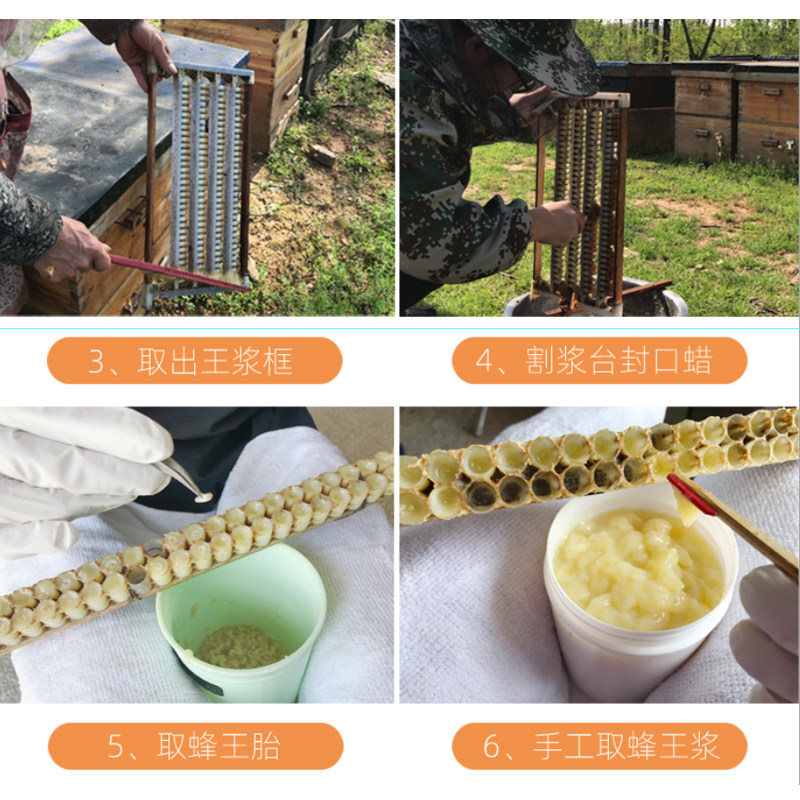 3、取出王浆框

4、割浆台封口蜡

5、取蜂王胎

6、手工取蜂王浆