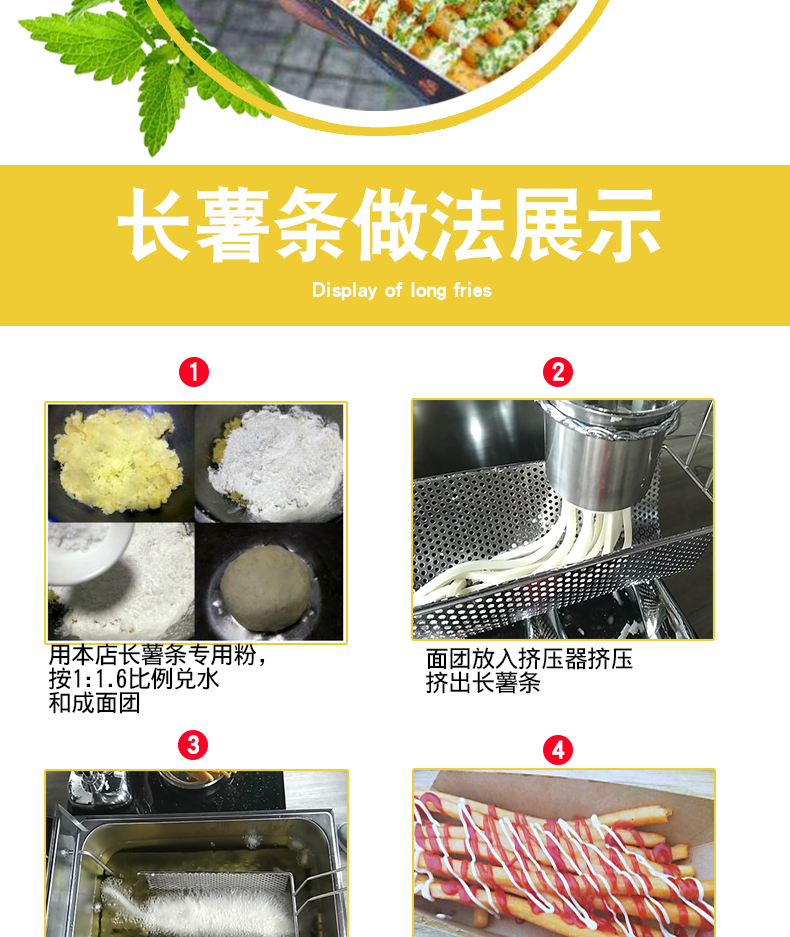 长薯条做法展示

Display of long fries

1

用本店长薯条专用粉，按1:1.6比例兑水和成面团

2

面团放入挤压器挤压挤出长薯条

3

4