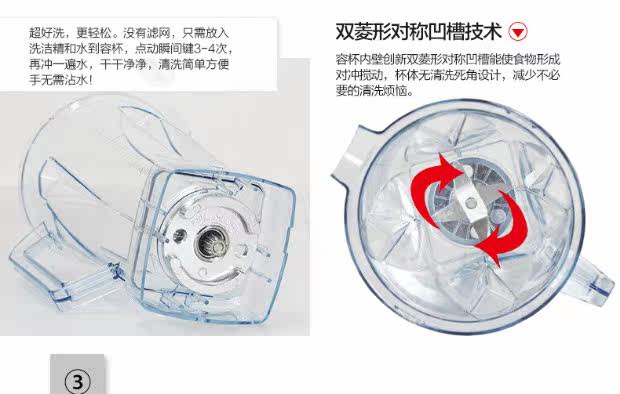 超好洗，更轻松。没有滤网，只需放入洗洁精和水到容杯，点动瞬间键3-4次，再冲一遍水，干干净净，清洗简单方便手无需沾水！

双菱形对称凹槽技术

容杯内壁创新双菱形对称凹槽能使食物形成对冲搅动，杯体无清洗死角设计，减少不必要的清洗烦恼。

③