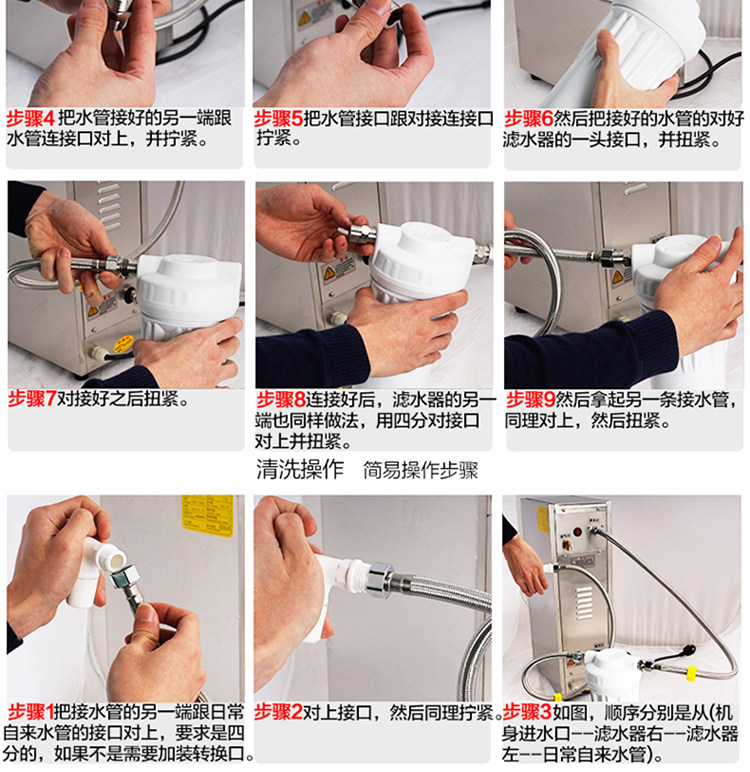 步骤4 把水管接好的另一端跟水管连接口对上，并拧紧。

步骤5把水管接口跟对接连接口拧紧。

步骤6然后把接好的水管的对好滤水器的一头接口，并扭紧。

步骤7对接好之后扭紧。

步骤8连接好后，滤水器的另一端也同样做法，用四分对接口对上并扭紧。

步骤9然后拿起另一条接水管，同理对上，然后扭紧。

清洗操作　简易操作步骤

步骤1把接水管的另一端跟日常自来水管的接口对上，要求是四分的，如果不是需要加装转换口。

步骤2对上接口，然后同理拧紧。

步骤3如图，顺序分别是从(机身进水口--滤水器右--滤水器左--日常自来水管)。