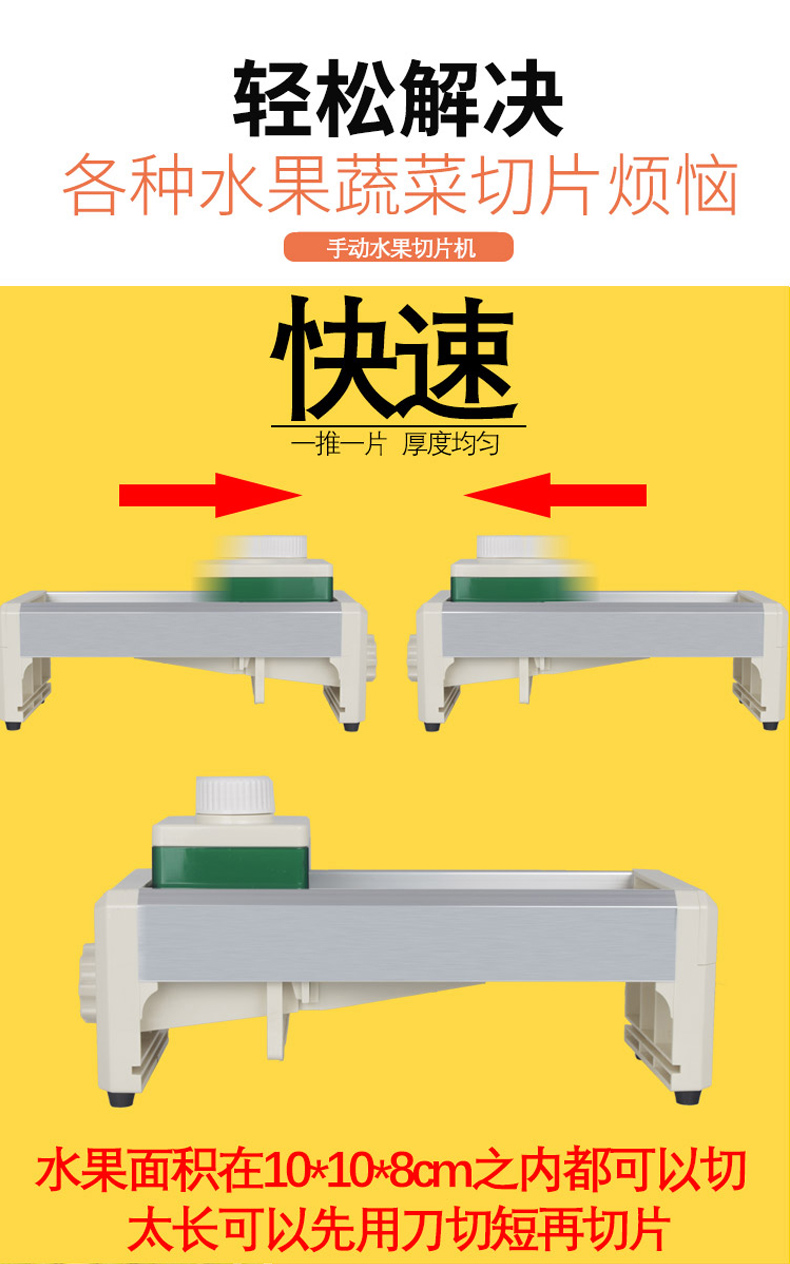 轻松解决
各种水果蔬菜切片烦恼
手动水果切片机

快速
一推一片 厚度均匀

水果面积在10*10*8cm之内都可以切
太长可以先用刀切短再切片