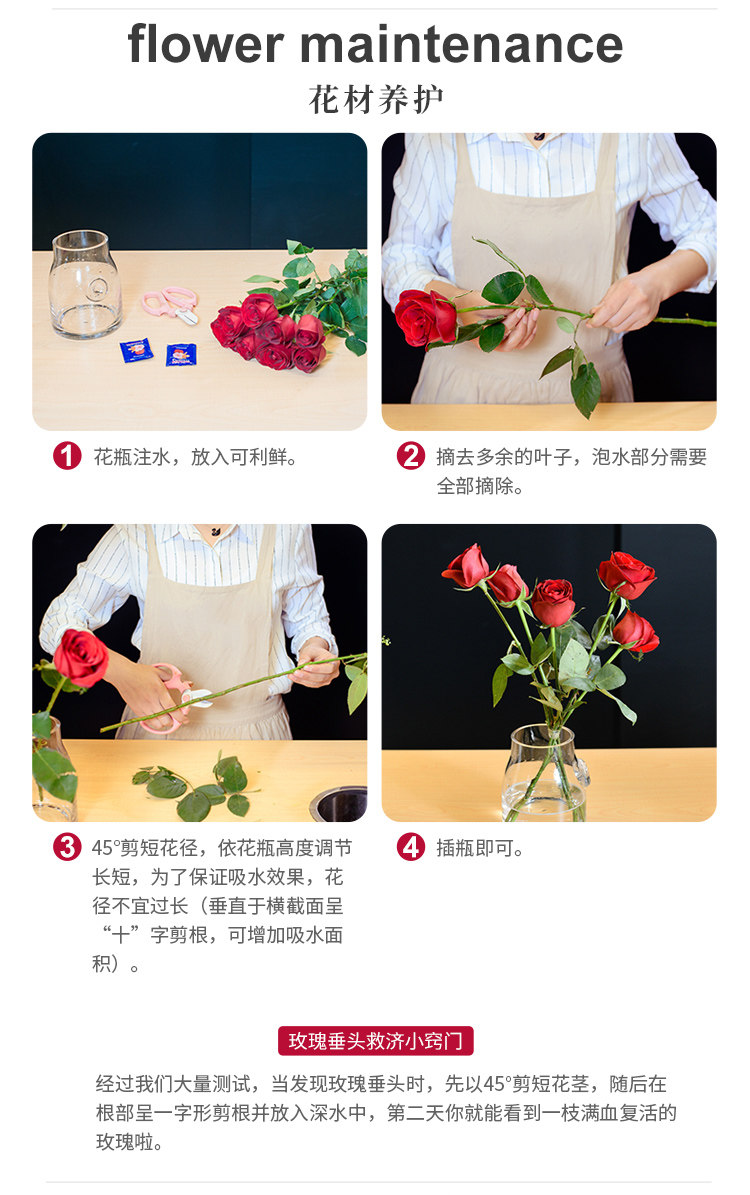 flower maintenance

花材养护

1 花瓶注水，放入可利鲜。

2 摘去多余的叶子，泡水部分需要全部摘除。

3 45°剪短花径，依花瓶高度调节长短，为了保证吸水效果，花径不宜过长（垂直于横截面呈“十”字剪根，可增加吸水面积）。

4 插瓶即可。

玫瑰垂头救济小窍门

经过我们大量测试，当发现玫瑰垂头时，先以45°剪短花茎，随后在根部呈一字形剪根并放入深水中，第二天你就能看到一枝满血复活的玫瑰啦。