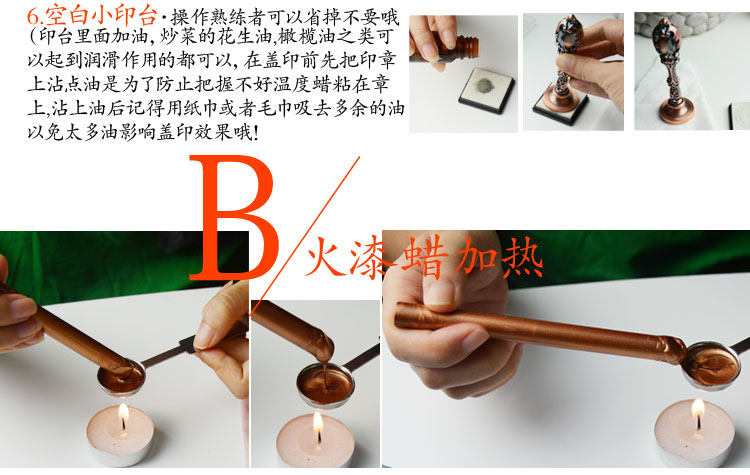 6.空白小印台·操作熟练者可以省掉不要哦(印台里面加油，炒菜的花生油,橄榄油之类可以起到润滑作用的都可以，在盖印前先把印章上沾点油是为了防止把握不好温度蜡粘在章上,沾上油后记得用纸巾或者毛巾吸去多余的油以免太多油影响盖印效果哦!

B/火漆蜡加热